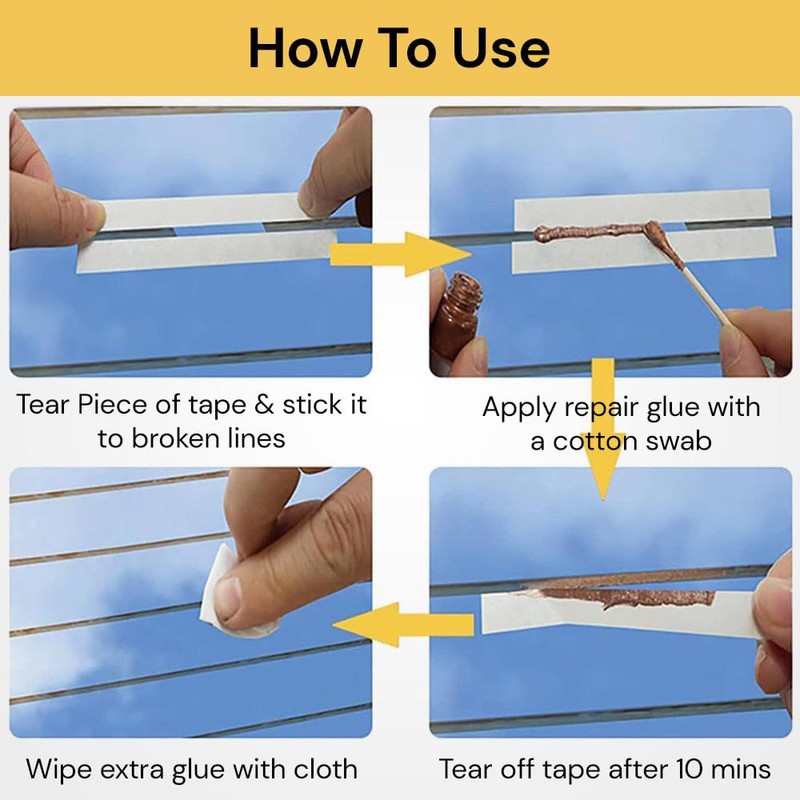 How To Use

Tear Piece of tape & stick it to broken lines

Apply repair glue with a cotton swab

Wipe extra glue with cloth

Tear off tape after 10 mins