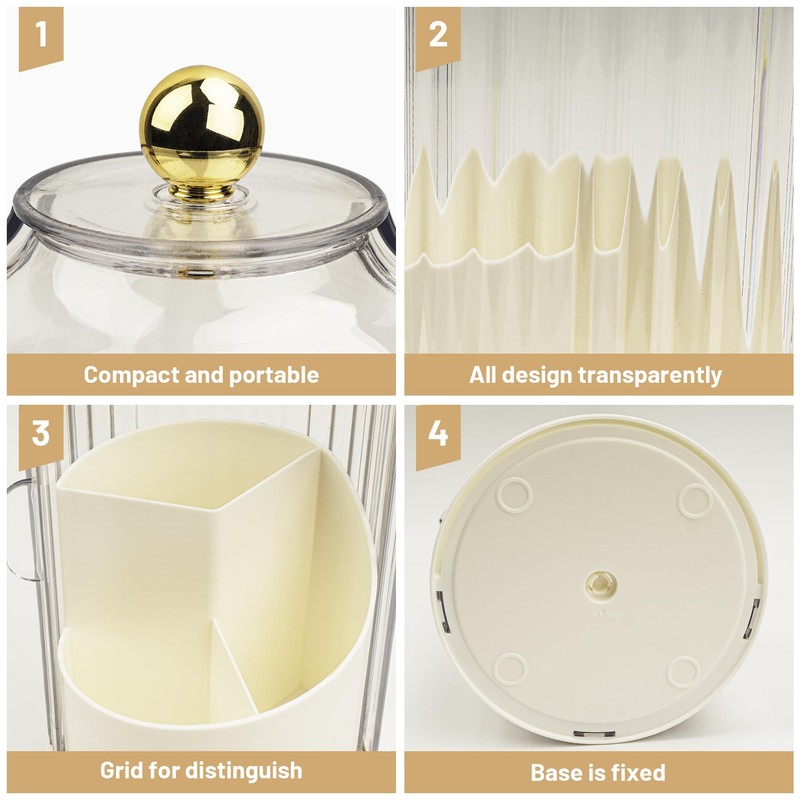 1

Compact and portable

2

All design transparently

3

Grid for distinguish

4

Base is fixed