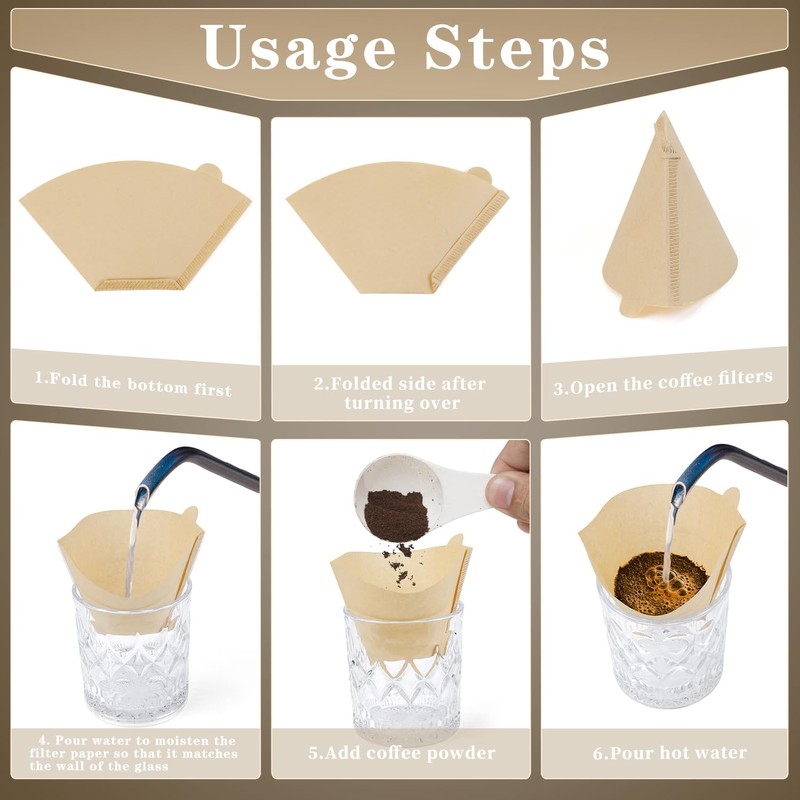 Usage Steps

1.Fold the bottom first

2.Folded side after turning over

3.Open the coffee filters

4. Pour water to moisten the filter paper so that it matches the wall of the glass

5.Add coffee powder

6.Pour hot water