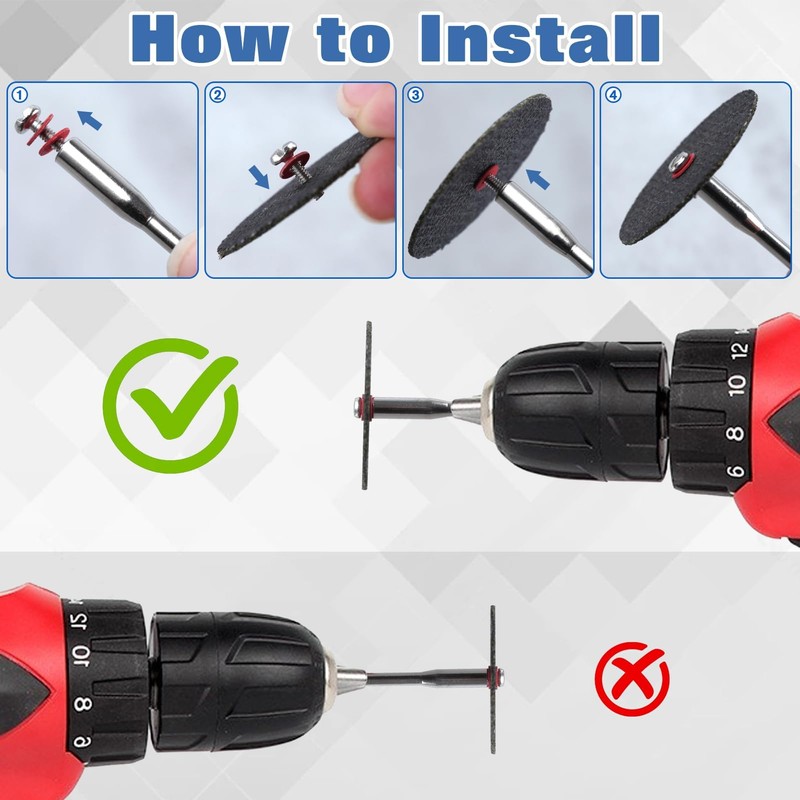 How to Install

①

②

③

④

12
10
8
6

12
10
8
6