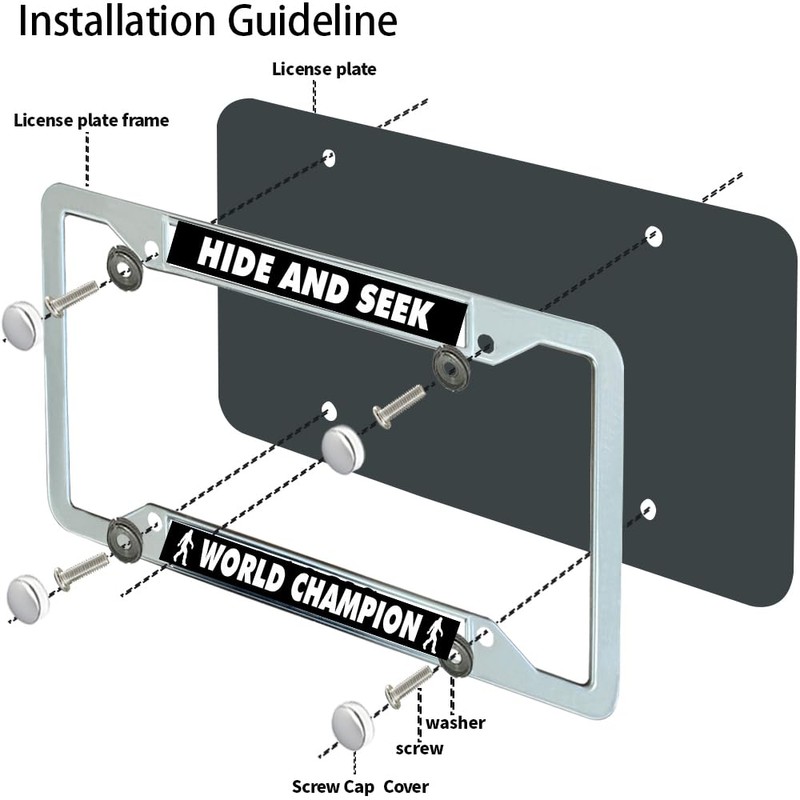 Installation Guideline

License plate

License plate frame

HIDE AND SEEK

WORLD CHAMPION

washer

screw

Screw Cap Cover