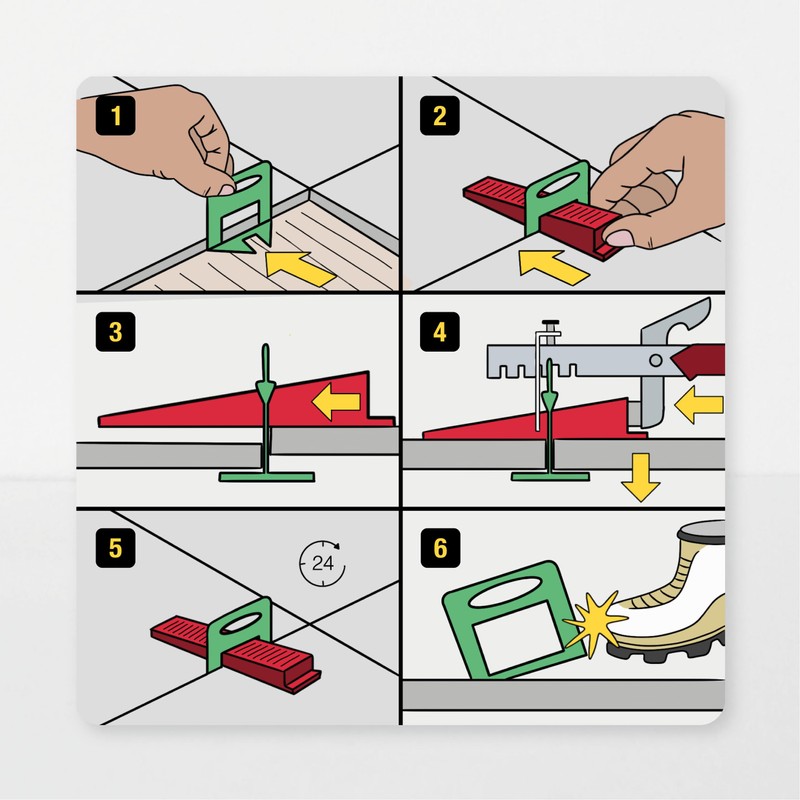 1

2

3

4

5

24

6