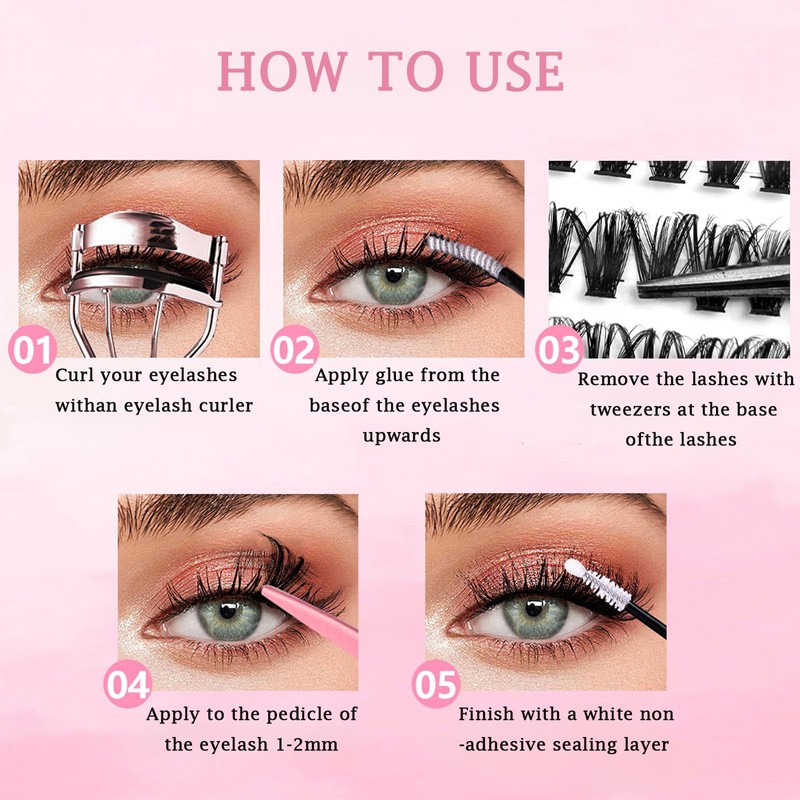 HOW TO USE

01
Curl your eyelashes withan eyelash curler

02
Apply glue from the baseof the eyelashes upwards

03
Remove the lashes with tweezers at the base ofthe lashes

04
Apply to the pedicle of the eyelash 1-2mm

05
Finish with a white non -adhesive sealing layer