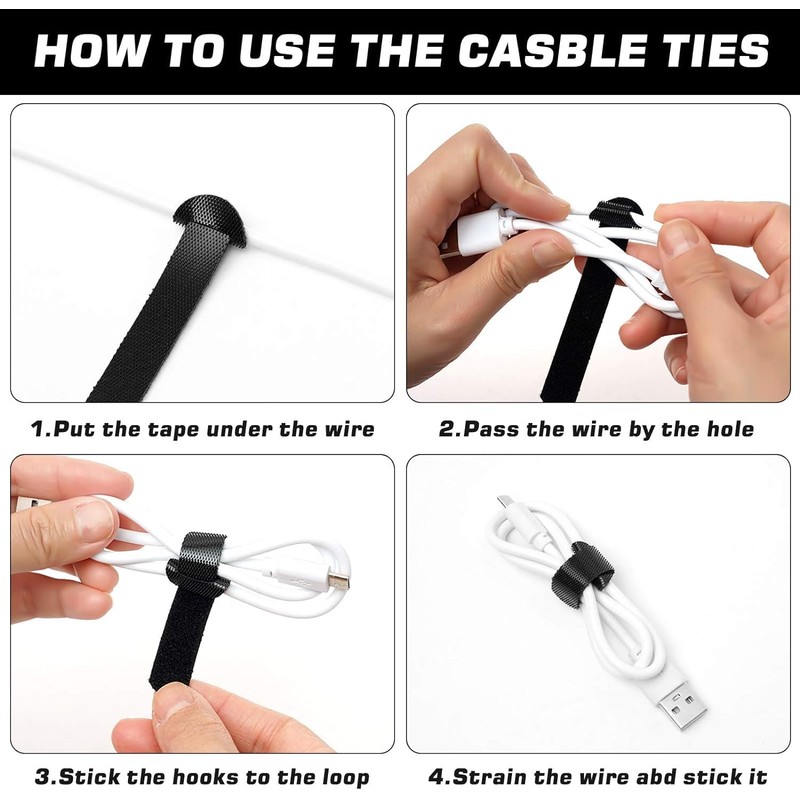 HOW TO USE THE CASBLE TIES

1.Put the tape under the wire

2.Pass the wire by the hole

3.Stick the hooks to the loop

4.Strain the wire abd stick it