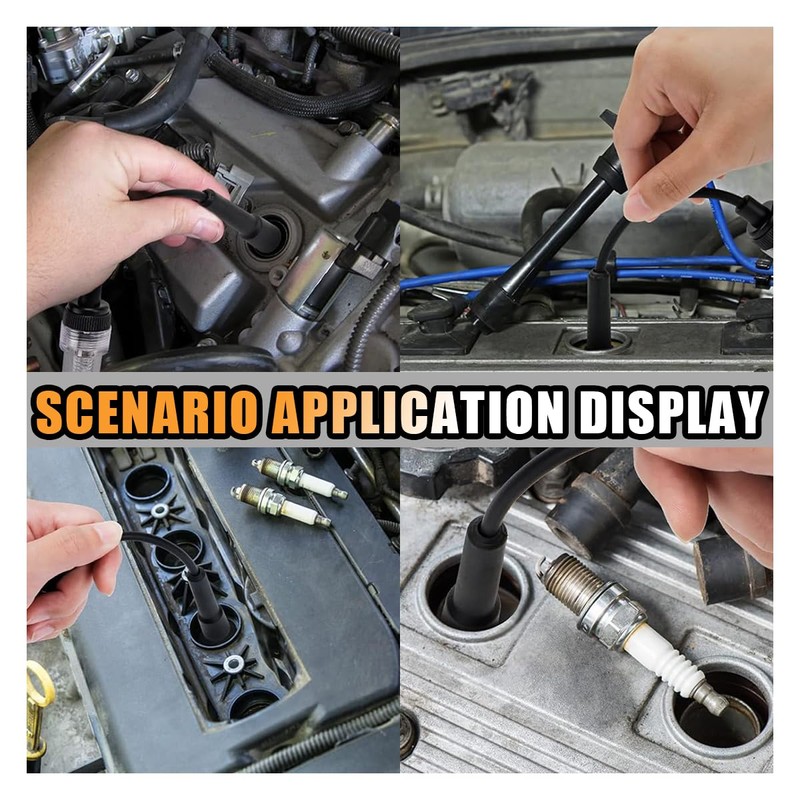 SCENARIO APPLICATION DISPLAY