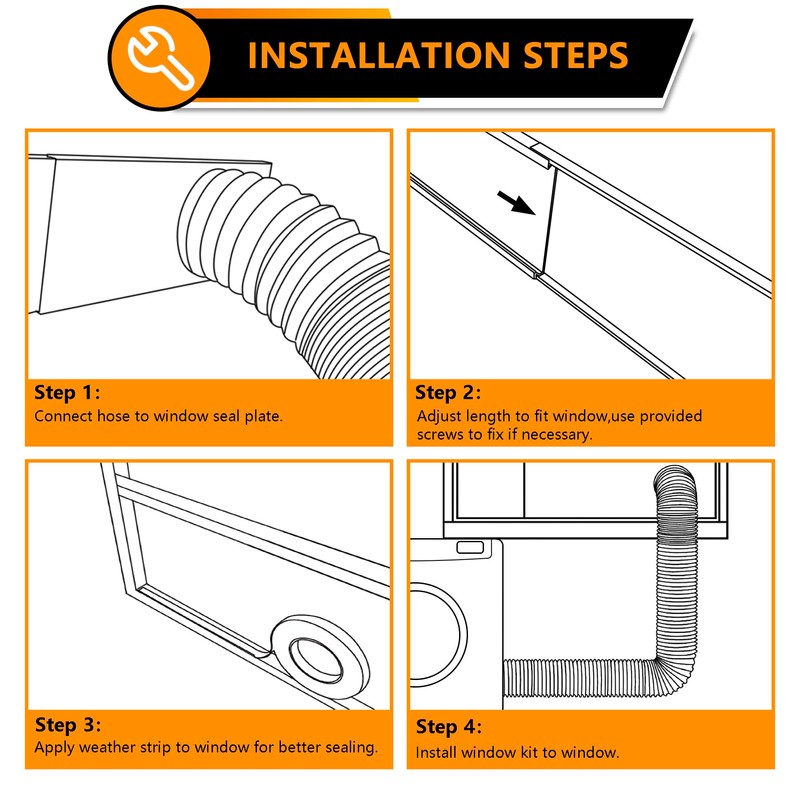 INSTALLATION STEPS

Step 1:
Connect hose to window seal plate.

Step 2:
Adjust length to fit window,use provided screws to fix if necessary.

Step 3:
Apply weather strip to window for better sealing.

Step 4:
Install window kit to window.