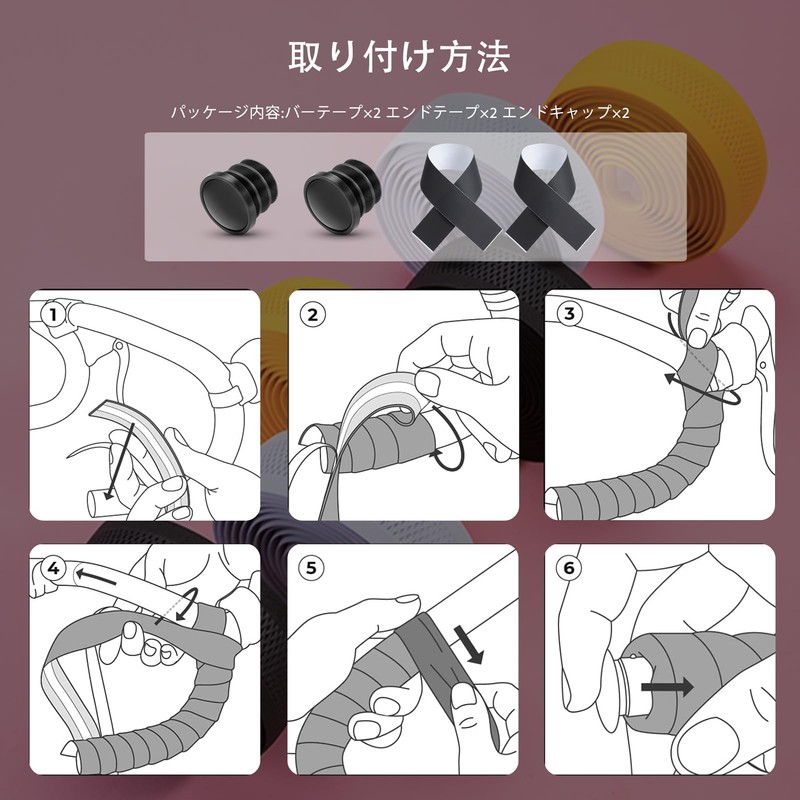 取り付け方法

パッケージ内容:バーテープ×2 エンドテープ×2 エンドキャップ×2

1

2

3

4

5

6