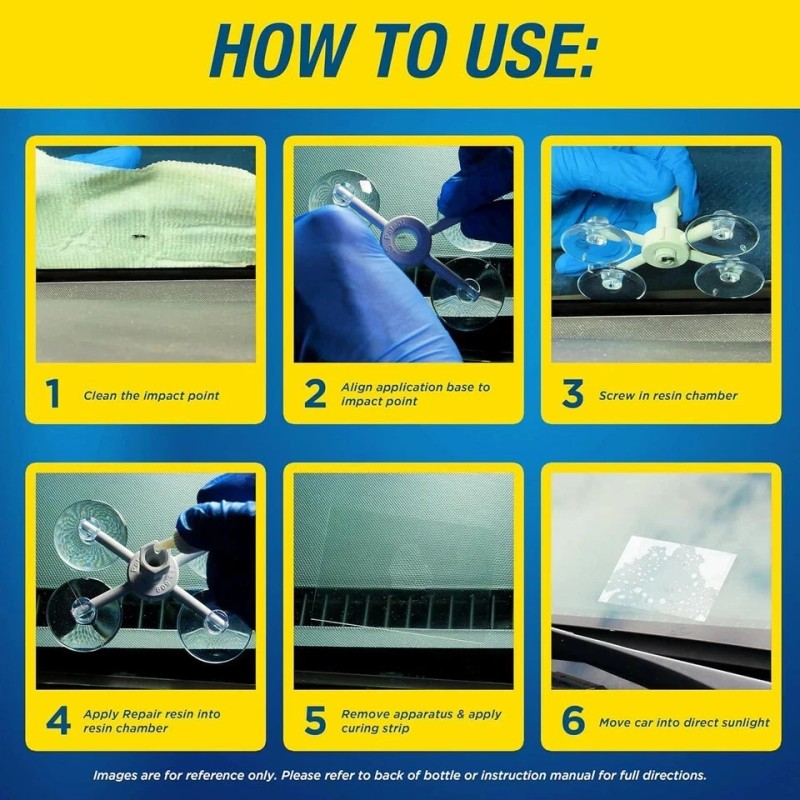 HOW TO USE:

1 Clean the impact point

2 Align application base to impact point

3 Screw in resin chamber

4 Apply Repair resin into resin chamber

5 Remove apparatus & apply curing strip

6 Move car into direct sunlight

Images are for reference only. Please refer to back of bottle or instruction manual for full directions.