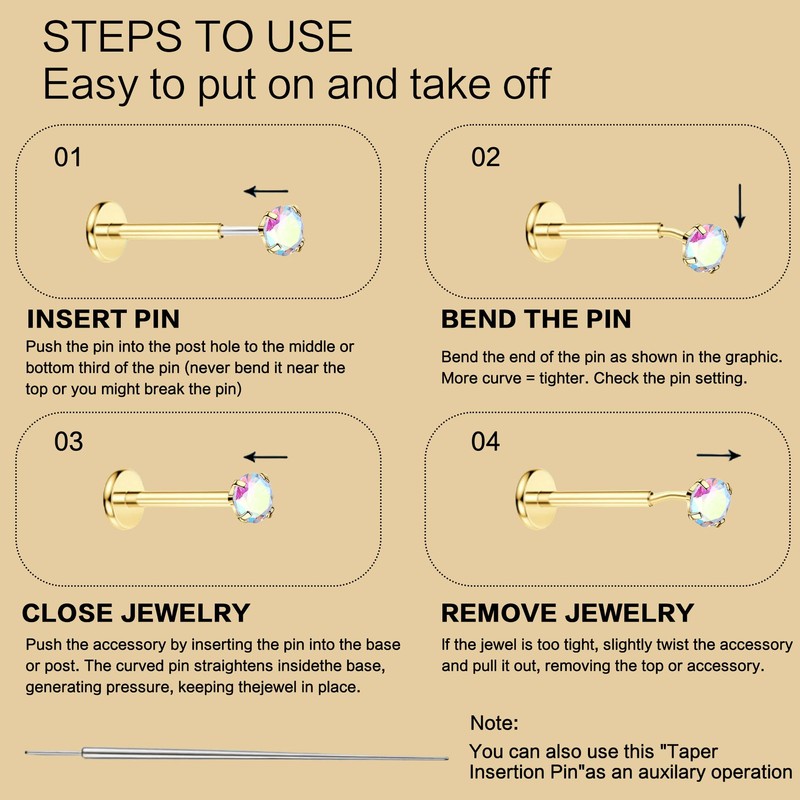 STEPS TO USE
Easy to put on and take off

01

INSERT PIN
Push the pin into the post hole to the middle or bottom third of the pin (never bend it near the top or you might break the pin)

02

BEND THE PIN
Bend the end of the pin as shown in the graphic. More curve = tighter. Check the pin setting.

03

CLOSE JEWELRY
Push the accessory by inserting the pin into the base or post. The curved pin straightens insidethe base, generating pressure, keeping thejewel in place.

04

REMOVE JEWELRY
If the jewel is too tight, slightly twist the accessory and pull it out, removing the top or accessory.

Note:
You can also use this "Taper Insertion Pin"as an auxilary operation