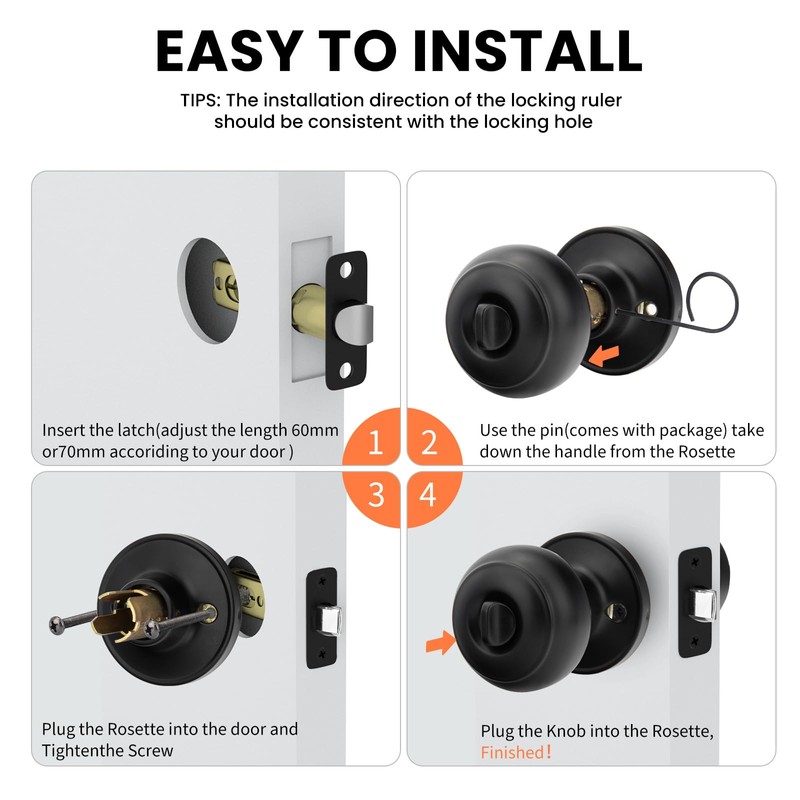 EASY TO INSTALL

TIPS: The installation direction of the locking ruler should be consistent with the locking hole

Insert the latch(adjust the length 60mm or70mm accoriding to your door )

1

2

Use the pin(comes with package) take down the handle from the Rosette

3

4

Plug the Rosette into the door and Tightenthe Screw

Plug the Knob into the Rosette, Finished!