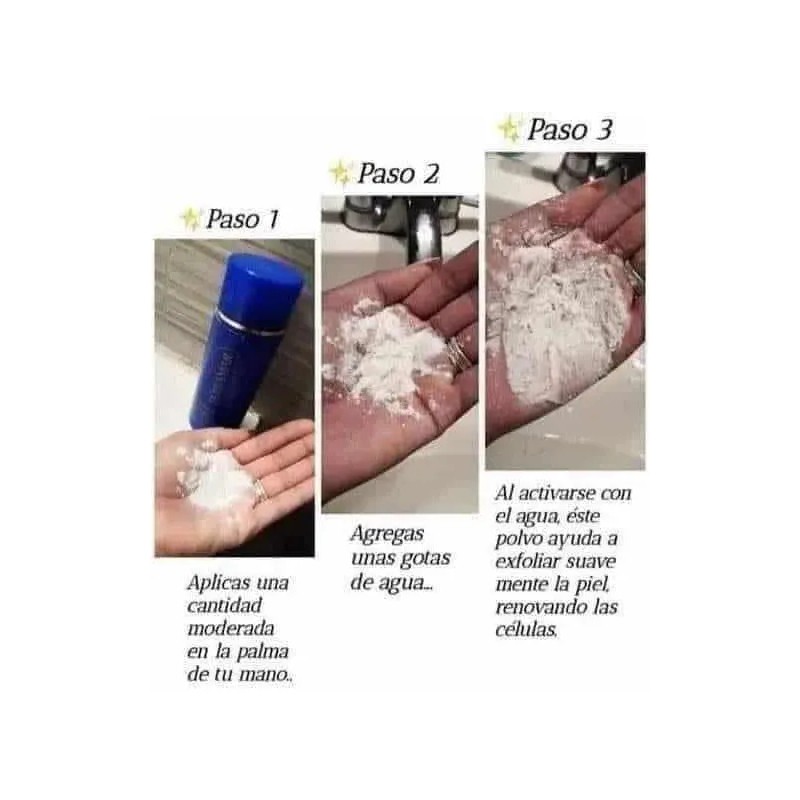 Paso 1

Aplicas una cantidad moderada en la palma de tu mano..

Paso 2

Agregas unas gotas de agua...

Paso 3

Al activarse con el agua, éste polvo ayuda a exfoliar suave mente la piel, renovando las células.