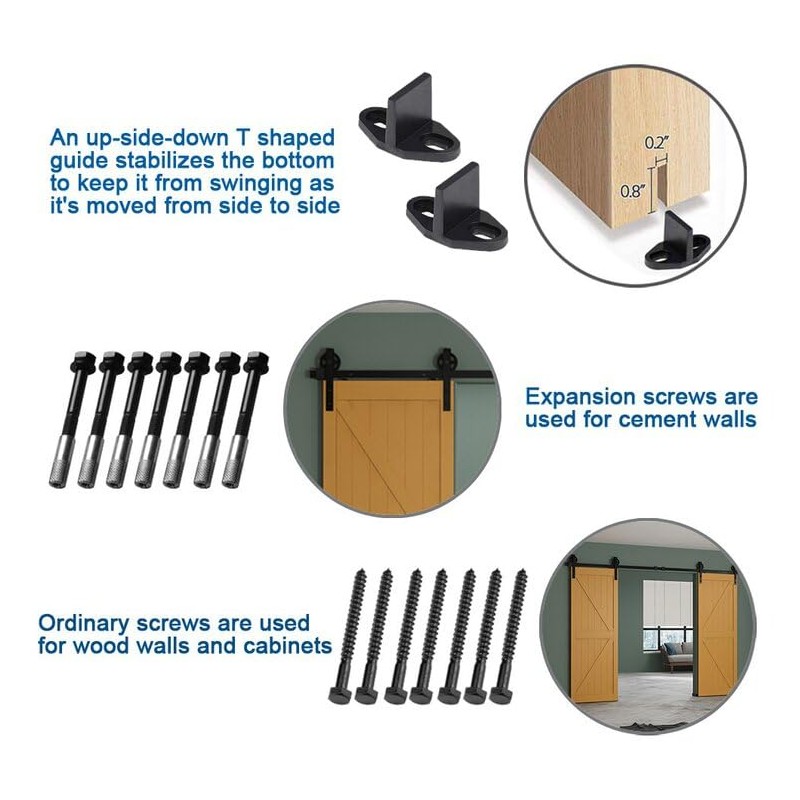 An up-side-down T shaped guide stabilizes the bottom to keep it from swinging as it's moved from side to side

0.2"

0.8"

Expansion screws are used for cement walls

Ordinary screws are used for wood walls and cabinets