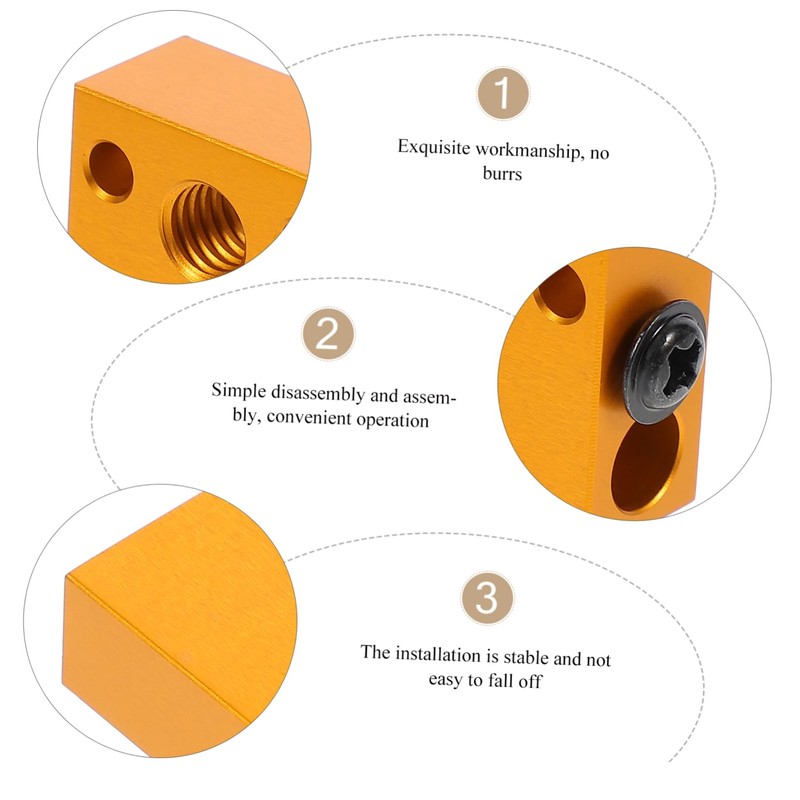 1

Exquisite workmanship, no burrs

2

Simple disassembly and assembly, convenient operation

3

The installation is stable and not easy to fall off