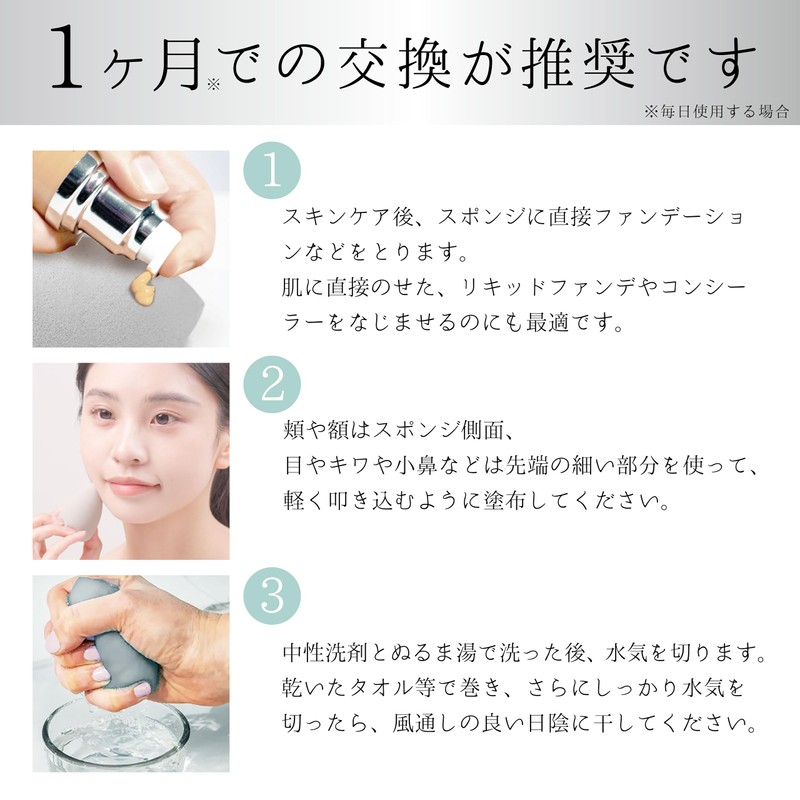 1ヶ月※での交換が推奨です

※毎日使用する場合

1

スキンケア後、スポンジに直接ファンデーションなどをとります。
肌に直接のせた、リキッドファンデやコンシーラーをなじませるのにも最適です。

2

頬や額はスポンジ側面、
目やキワや小鼻などは先端の細い部分を使って、
軽く叩き込むように塗布してください。

3

中性洗剤とぬるま湯で洗った後、水気を切ります。
乾いたタオル等で巻き、さらにしっかり水気を切ったら、風通しの良い日陰に干してください。