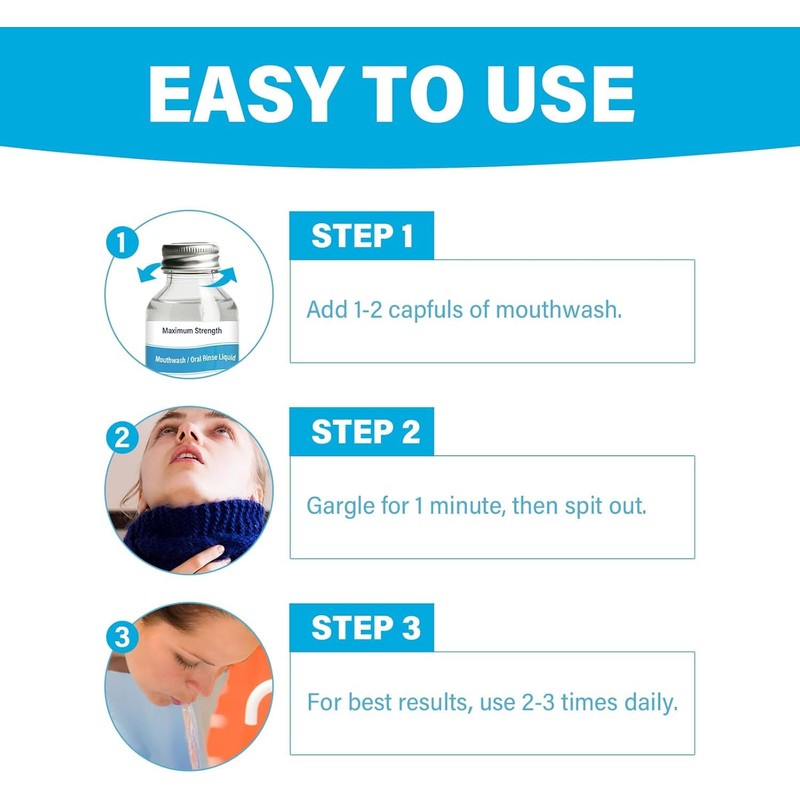 EASY TO USE

1

Maximum Strength

Mouthwash / Oral Rinse Liquid

STEP 1

Add 1-2 capfuls of mouthwash.

2

STEP 2

Gargle for 1 minute, then spit out.

3

STEP 3

For best results, use 2-3 times daily.