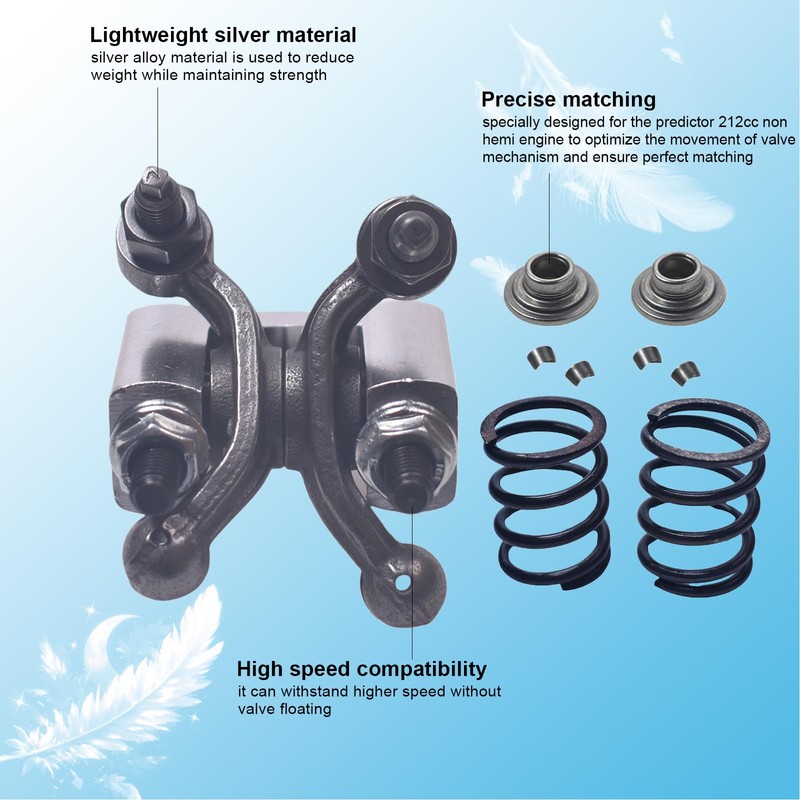 Lightweight silver material
silver alloy material is used to reduce weight while maintaining strength

Precise matching
specially designed for the predictor 212cc non hemi engine to optimize the movement of valve mechanism and ensure perfect matching

High speed compatibility
it can withstand higher speed without valve floating