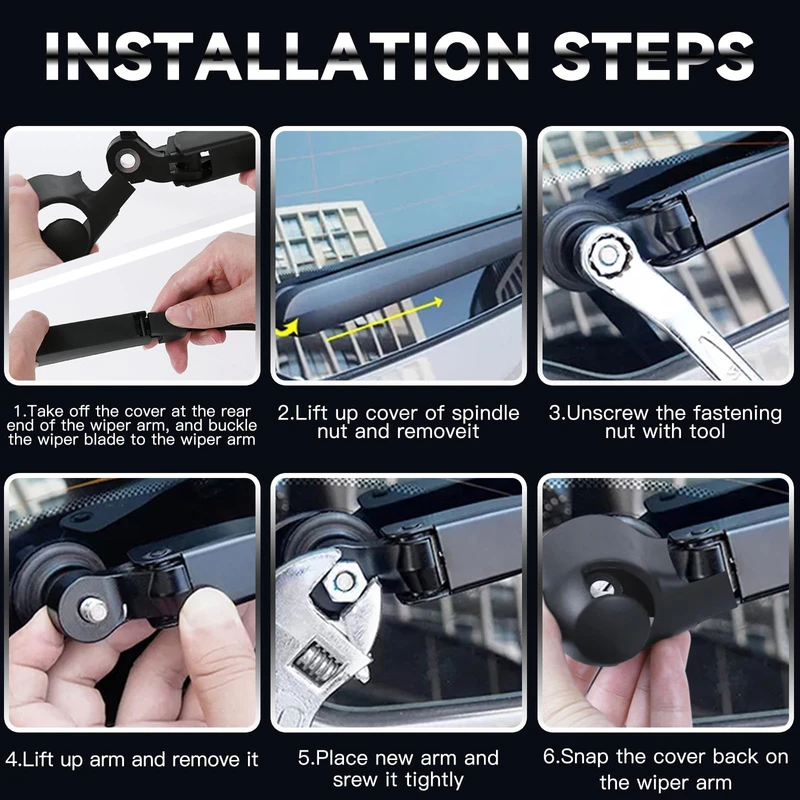 INSTALLATION STEPS

1.Take off the cover at the rear end of the wiper arm, and buckle the wiper blade to the wiper arm

2.Lift up cover of spindle nut and removeit

3.Unscrew the fastening nut with tool

4.Lift up arm and remove it

5.Place new arm and srew it tightly

6.Snap the cover back on the wiper arm