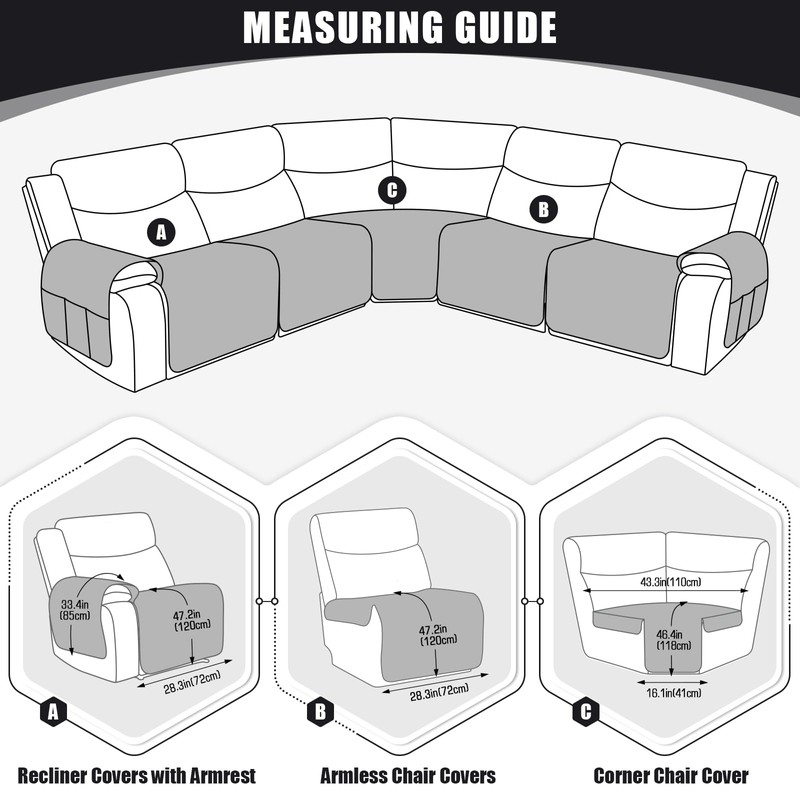 MEASURING GUIDE

A

C

B

33.4in (85cm)

47.2in (120cm)

28.3in(72cm)

A

Recliner Covers with Armrest

47.2in (120cm)

28.3in(72cm)

B

Armless Chair Covers

43.3in(110cm)

46.4in (118cm)

16.1in(41cm)

C

Corner Chair Cover