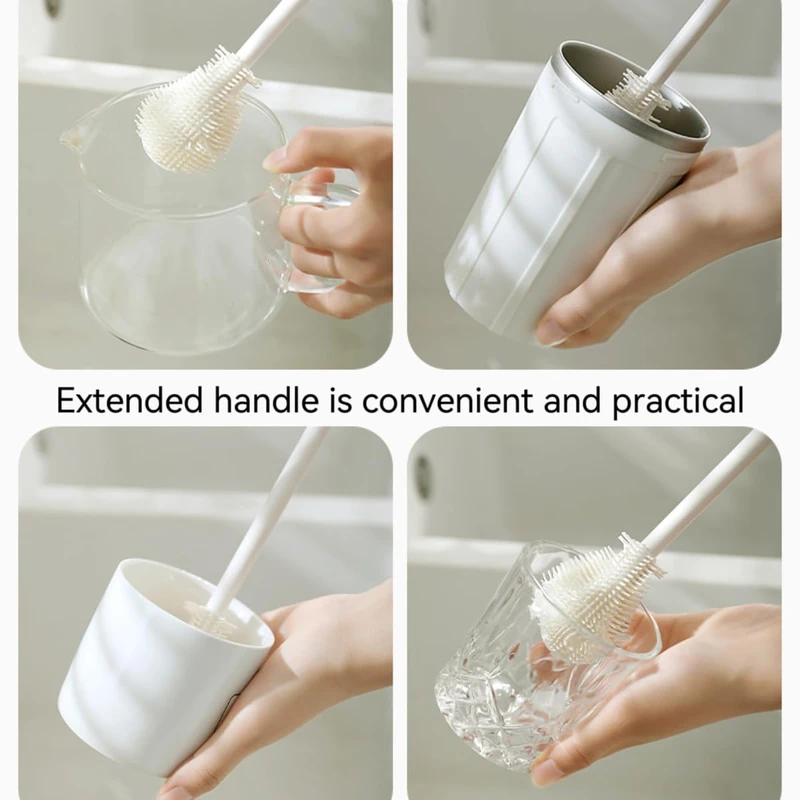 Extended handle is convenient and practical