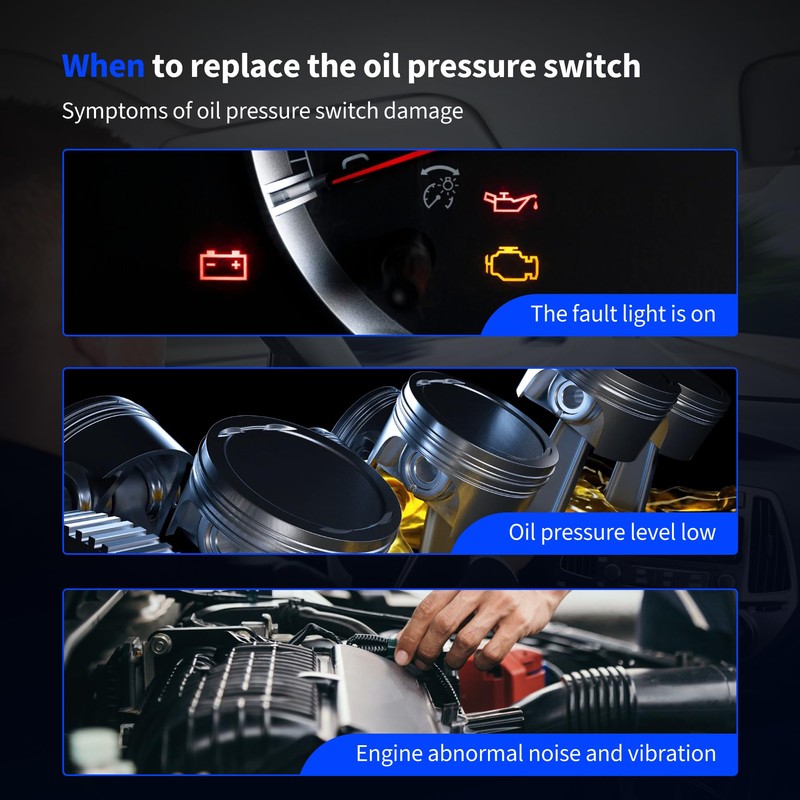 When to replace the oil pressure switch

Symptoms of oil pressure switch damage

The fault light is on

Oil pressure level low

Engine abnormal noise and vibration