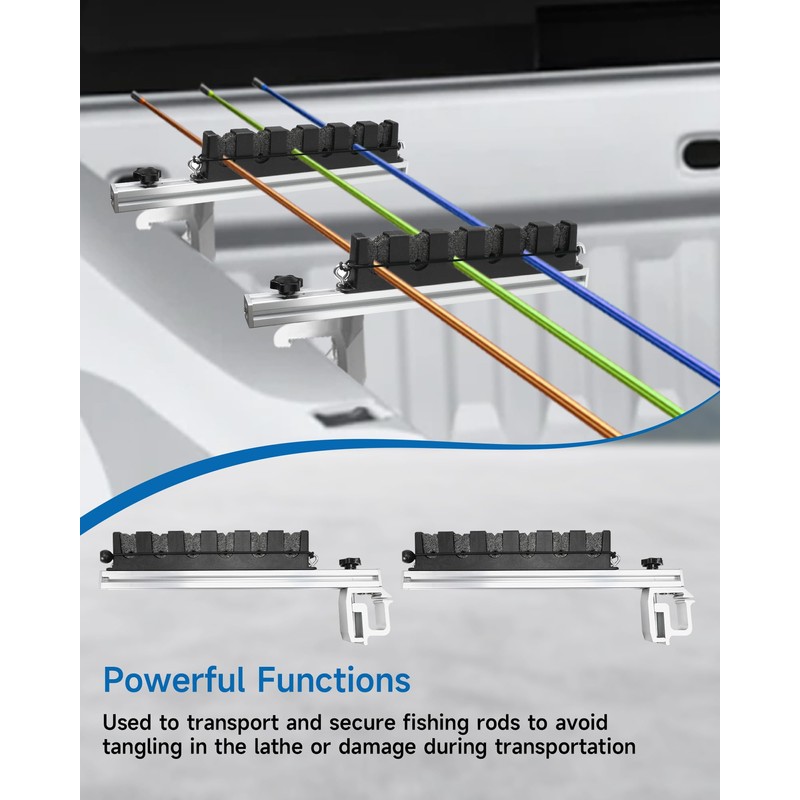 Powerful Functions

Used to transport and secure fishing rods to avoid tangling in the lathe or damage during transportation