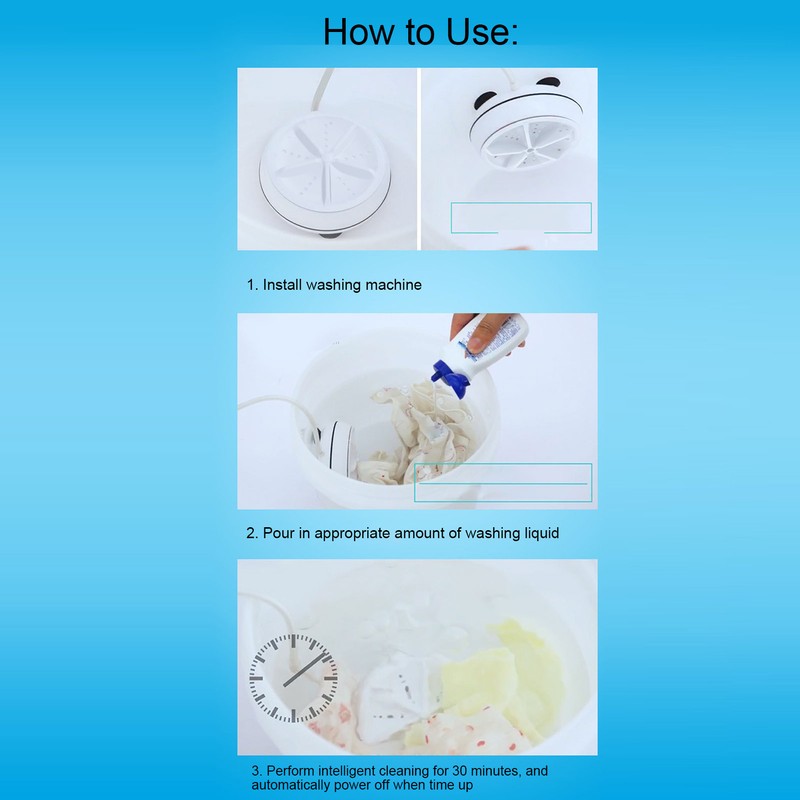 How to Use:

1. Install washing machine

2. Pour in appropriate amount of washing liquid

3. Perform intelligent cleaning for 30 minutes, and automatically power off when time up