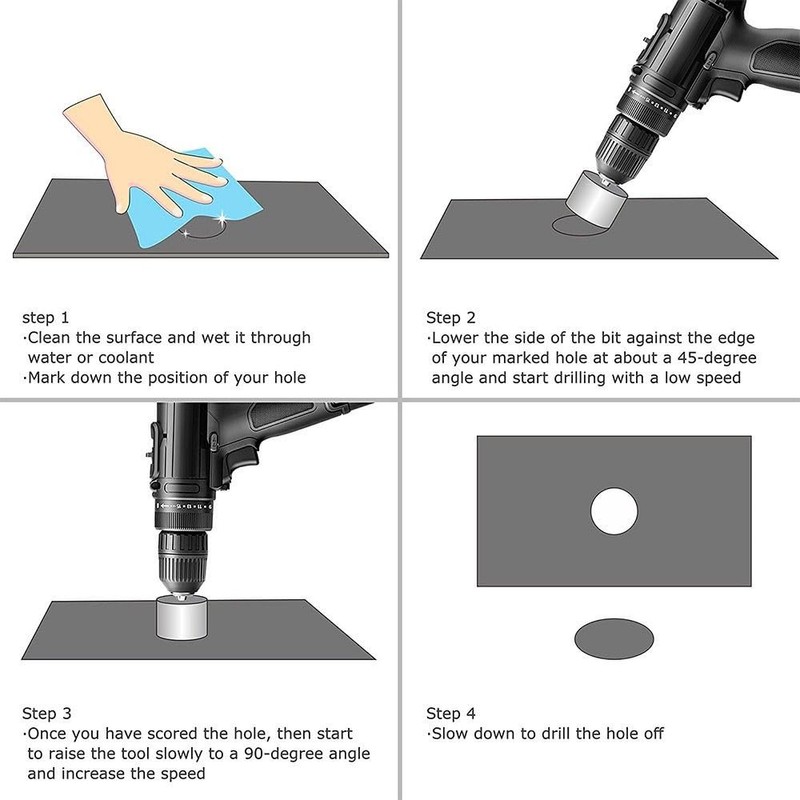 step 1
·Clean the surface and wet it through water or coolant
·Mark down the position of your hole

Step 2
·Lower the side of the bit against the edge of your marked hole at about a 45-degree angle and start drilling with a low speed

Step 3
·Once you have scored the hole, then start to raise the tool slowly to a 90-degree angle and increase the speed

Step 4
·Slow down to drill the hole off