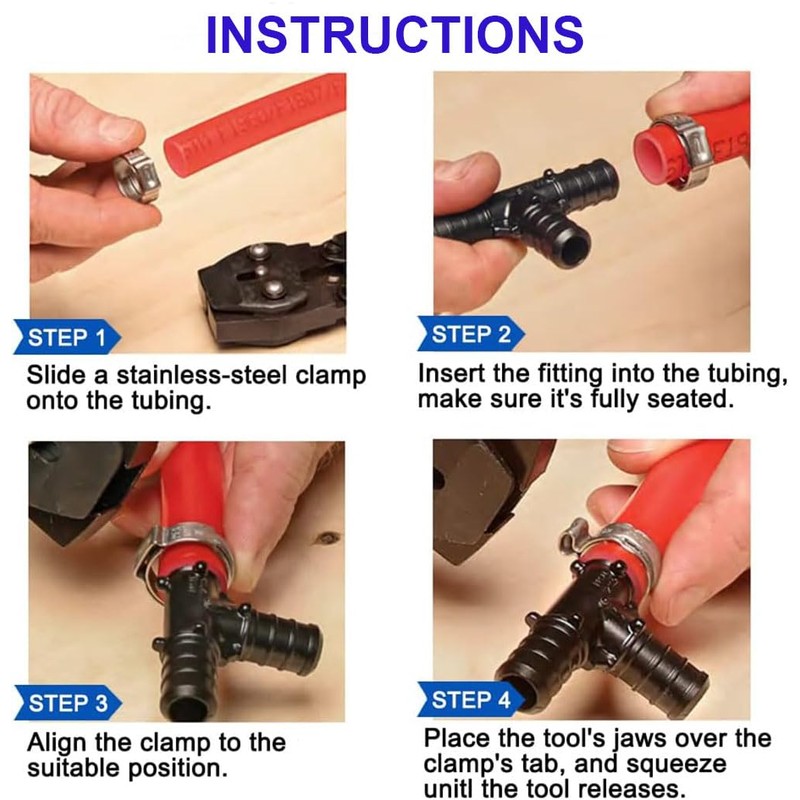 INSTRUCTIONS

STEP 1
Slide a stainless-steel clamp onto the tubing.

STEP 2
Insert the fitting into the tubing, make sure it's fully seated.

STEP 3
Align the clamp to the suitable position.

STEP 4
Place the tool's jaws over the clamp's tab, and squeeze unitl the tool releases.