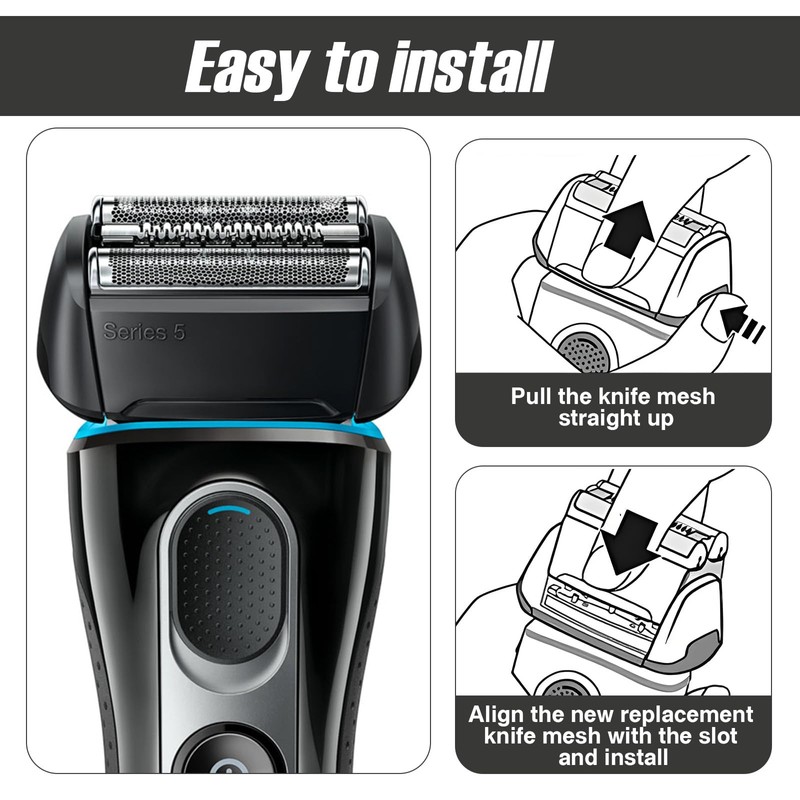 Easy to install

Series 5

Pull the knife mesh straight up

Align the new replacement knife mesh with the slot and install