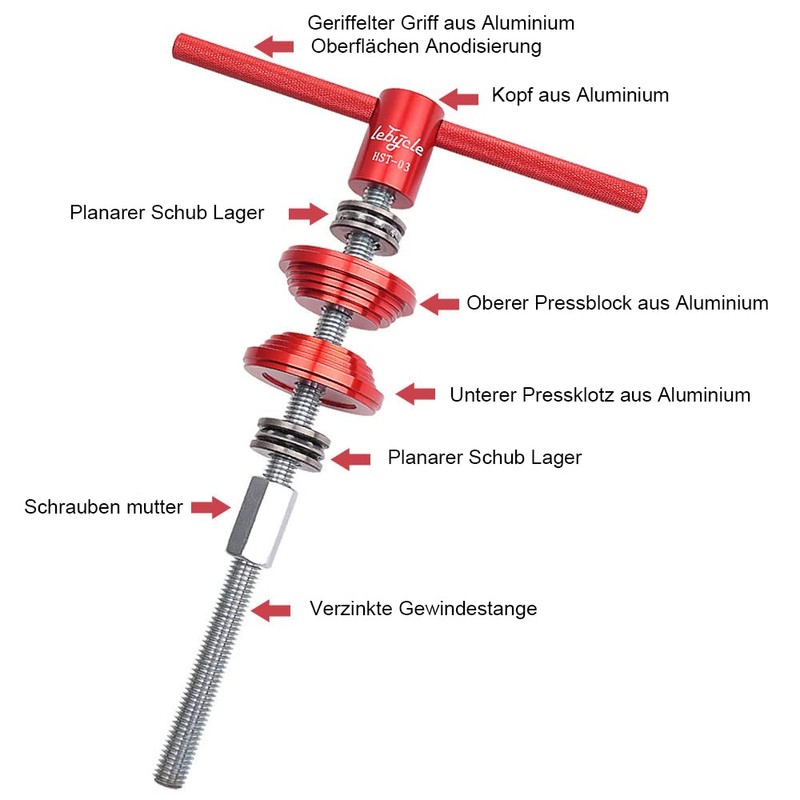 Geriffelter Griff aus Aluminium
Oberflächen Anodisierung

Kopf aus Aluminium

lebycle
HST-03

Planarer Schub Lager

Oberer Pressblock aus Aluminium

Unterer Pressklotz aus Aluminium

Planarer Schub Lager

Schrauben mutter

Verzinkte Gewindestange