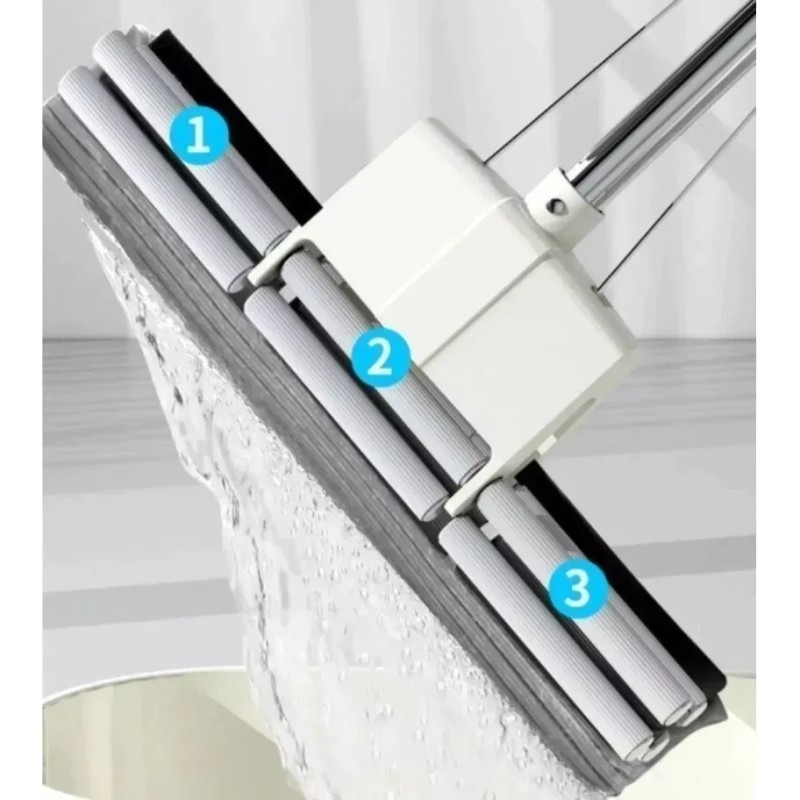 1
2
3