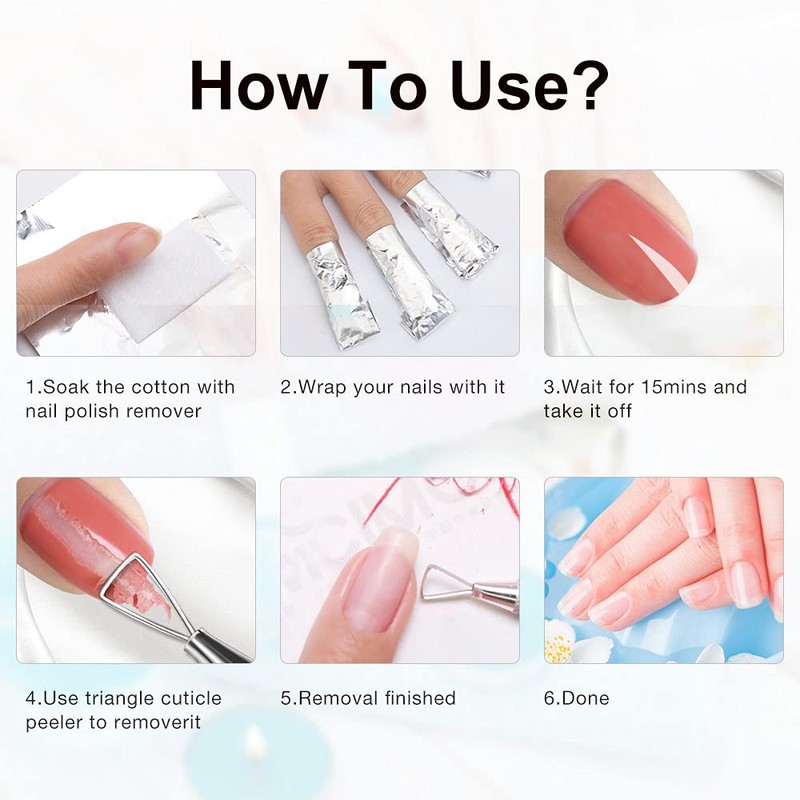 How To Use?

1.Soak the cotton with nail polish remover

2.Wrap your nails with it

3.Wait for 15mins and take it off

4.Use triangle cuticle peeler to removerit

5.Removal finished

6.Done