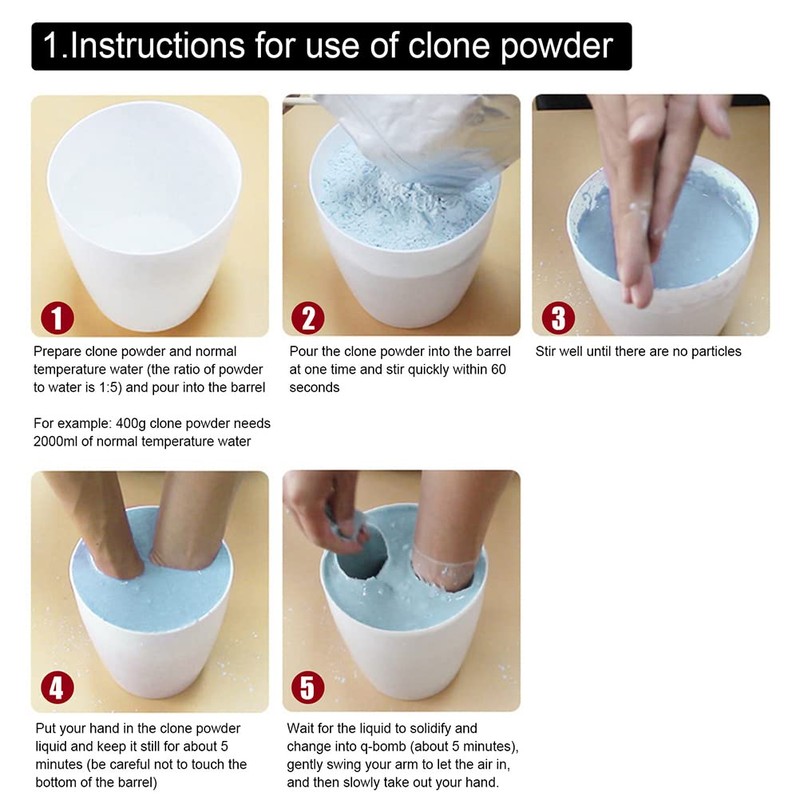 1.Instructions for use of clone powder

1

Prepare clone powder and normal temperature water (the ratio of powder to water is 1:5) and pour into the barrel

For example: 400g clone powder needs 2000ml of normal temperature water

2

Pour the clone powder into the barrel at one time and stir quickly within 60 seconds

3

Stir well until there are no particles

4

Put your hand in the clone powder liquid and keep it still for about 5 minutes (be careful not to touch the bottom of the barrel)

5

Wait for the liquid to solidify and change into q-bomb (about 5 minutes), gently swing your arm to let the air in, and then slowly take out your hand.