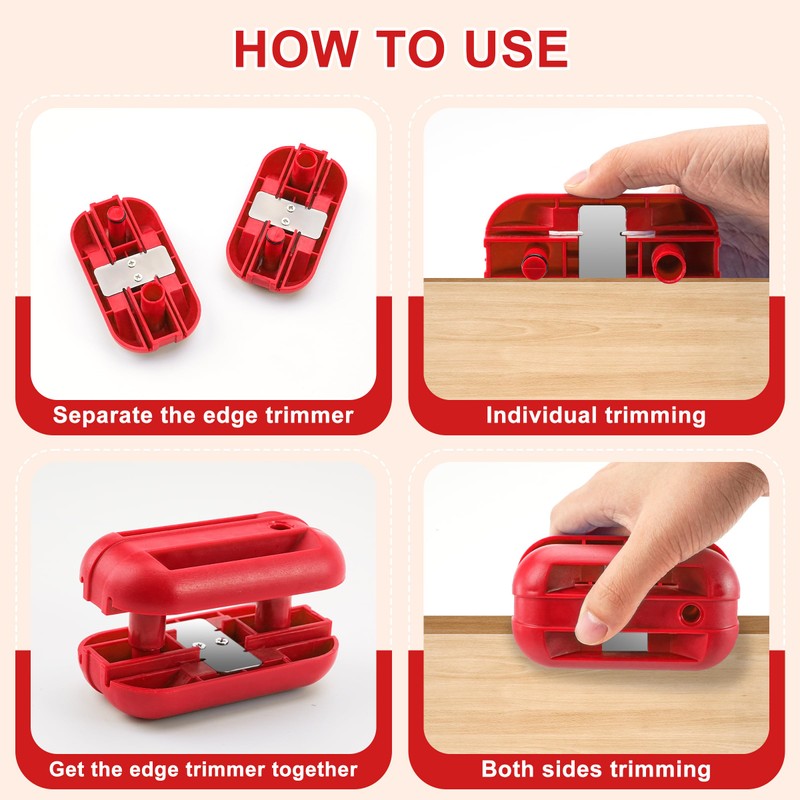 HOW TO USE

Separate the edge trimmer

Individual trimming

Get the edge trimmer together

Both sides trimming