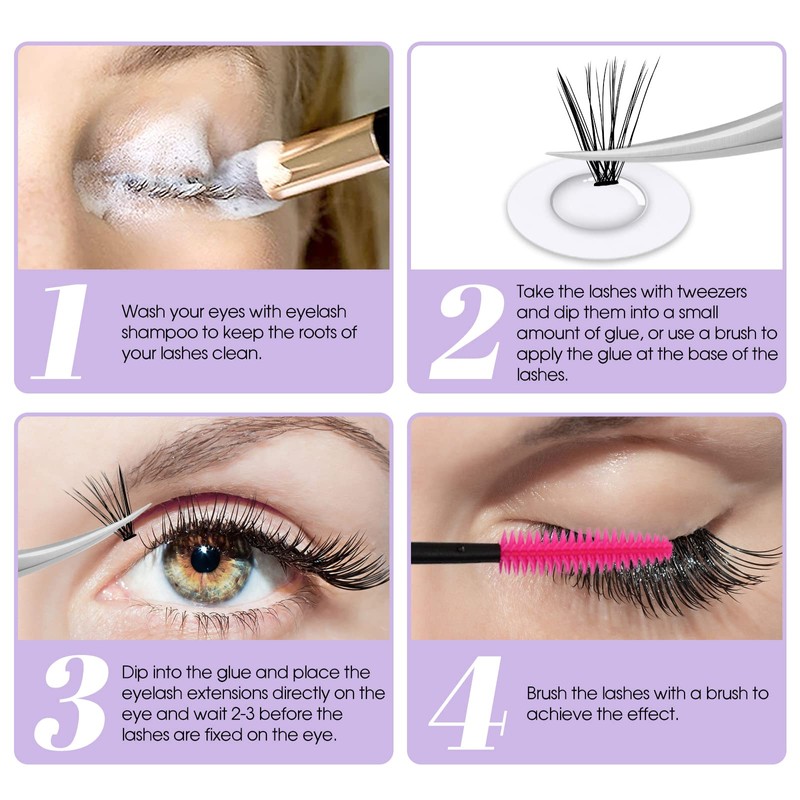 1
Wash your eyes with eyelash shampoo to keep the roots of your lashes clean.

2
Take the lashes with tweezers and dip them into a small amount of glue, or use a brush to apply the glue at the base of the lashes.

3
Dip into the glue and place the eyelash extensions directly on the eye and wait 2-3 before the lashes are fixed on the eye.

4
Brush the lashes with a brush to achieve the effect.