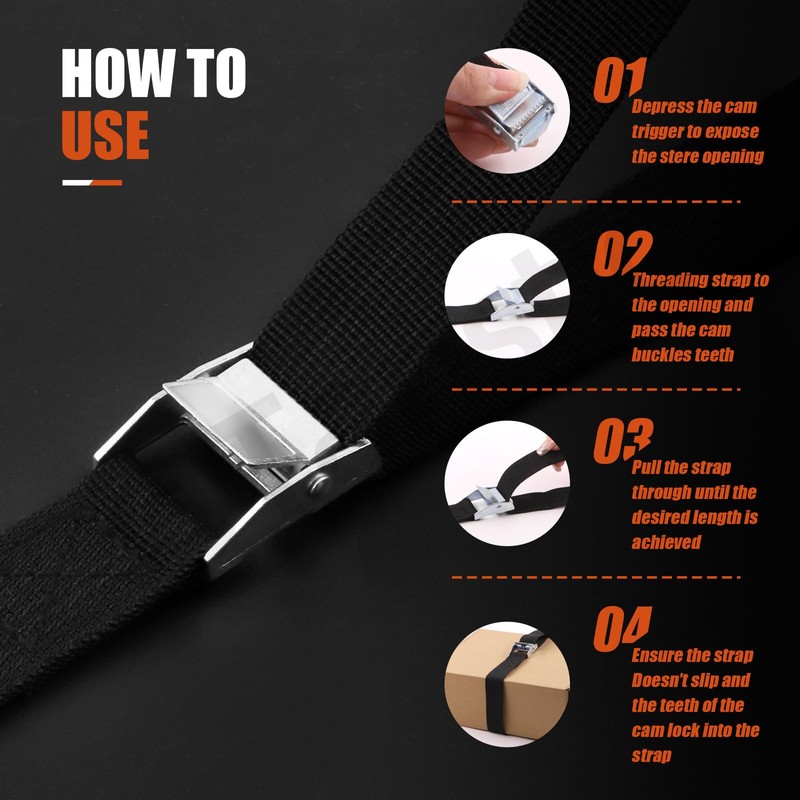 HOW TO
USE

01
Depress the cam trigger to expose the stere opening

02
Threading strap to the opening and pass the cam buckles teeth

03
Pull the strap through until the desired length is achieved

04
Ensure the strap Doesn't slip and the teeth of the cam lock into the strap