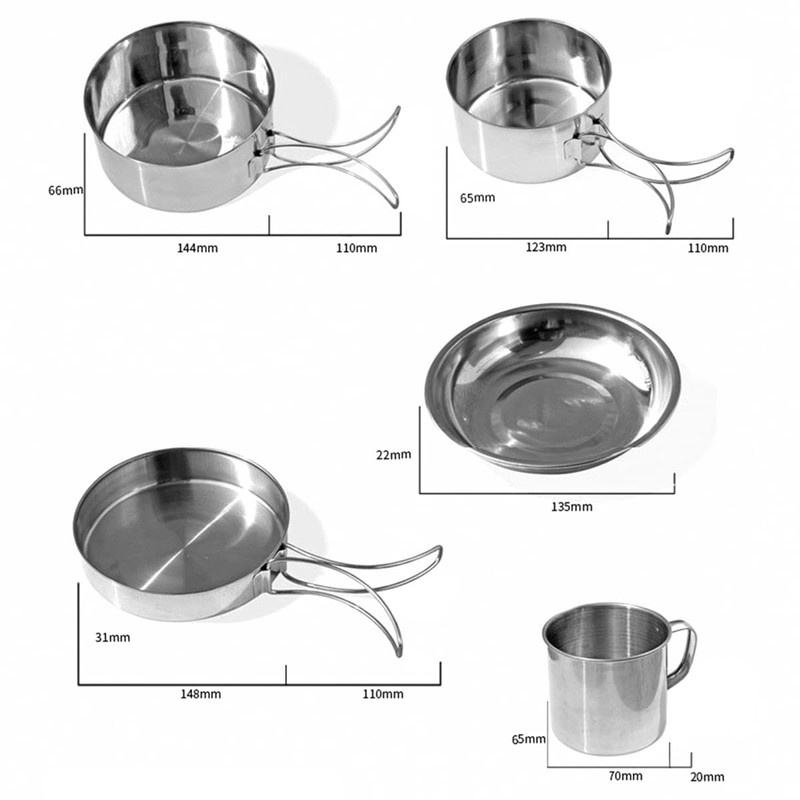 66mm
144mm
110mm

65mm
123mm
110mm

22mm
135mm

31mm
148mm
110mm

65mm
70mm
20mm