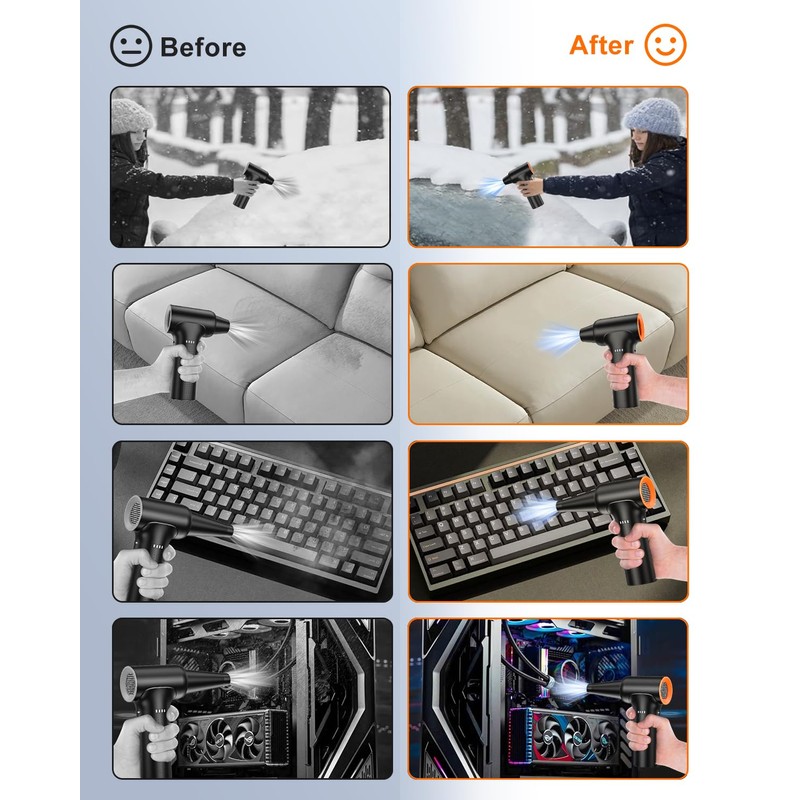 Before

After