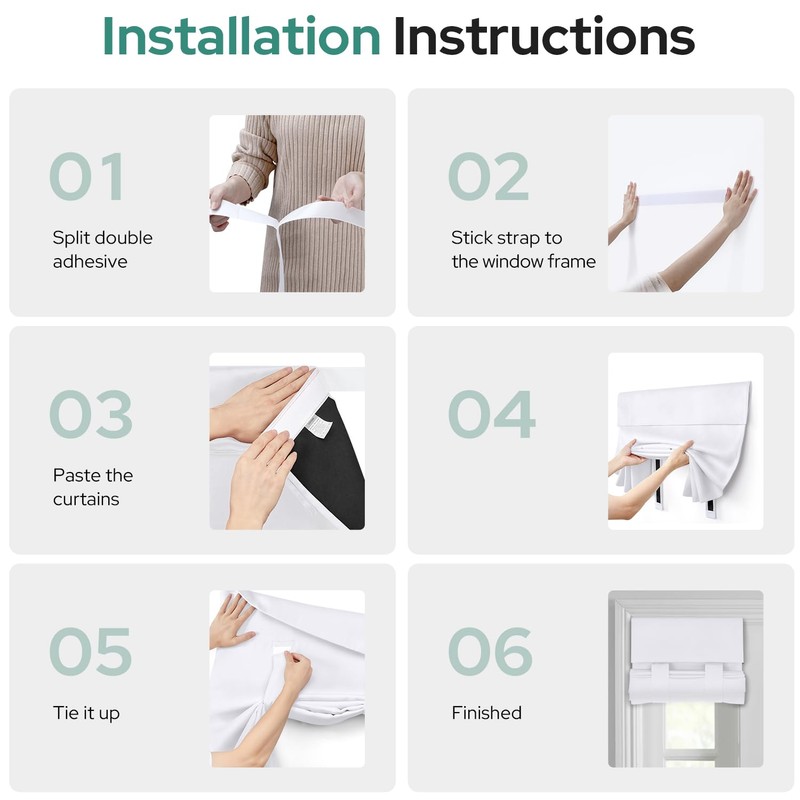 Installation Instructions

01
Split double adhesive

02
Stick strap to the window frame

03
Paste the curtains

04

05
Tie it up

06
Finished