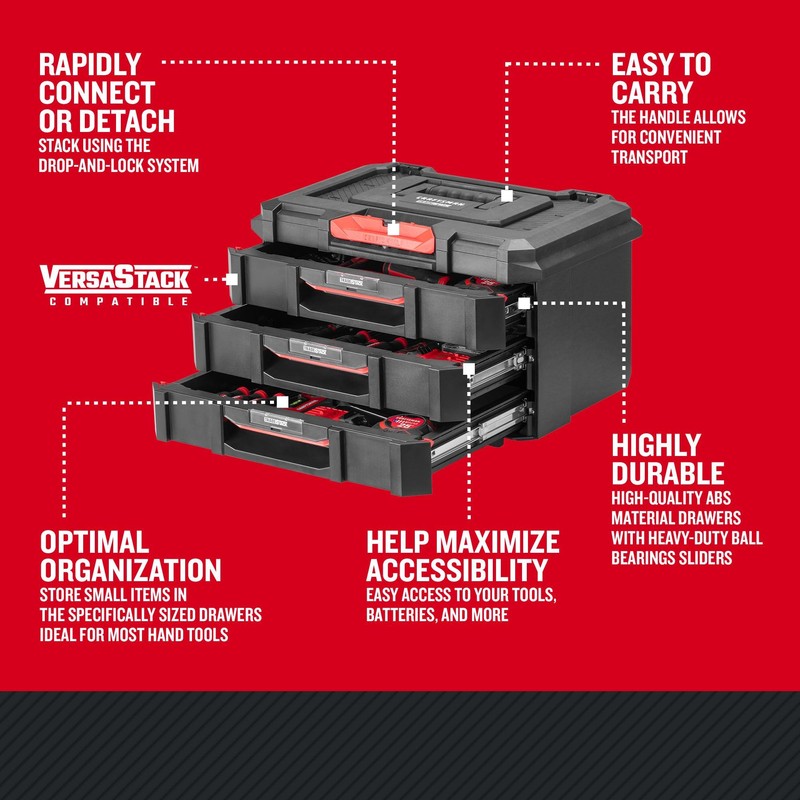 RAPIDLY CONNECT OR DETACH
STACK USING THE DROP-AND-LOCK SYSTEM

EASY TO CARRY
THE HANDLE ALLOWS FOR CONVENIENT TRANSPORT

VERSASTACK™
COMPATIBLE

CRAFTSMAN

HIGHLY DURABLE
HIGH-QUALITY ABS MATERIAL DRAWERS WITH HEAVY-DUTY BALL BEARINGS SLIDERS

OPTIMAL ORGANIZATION
STORE SMALL ITEMS IN THE SPECIFICALLY SIZED DRAWERS IDEAL FOR MOST HAND TOOLS

HELP MAXIMIZE ACCESSIBILITY
EASY ACCESS TO YOUR TOOLS, BATTERIES, AND MORE