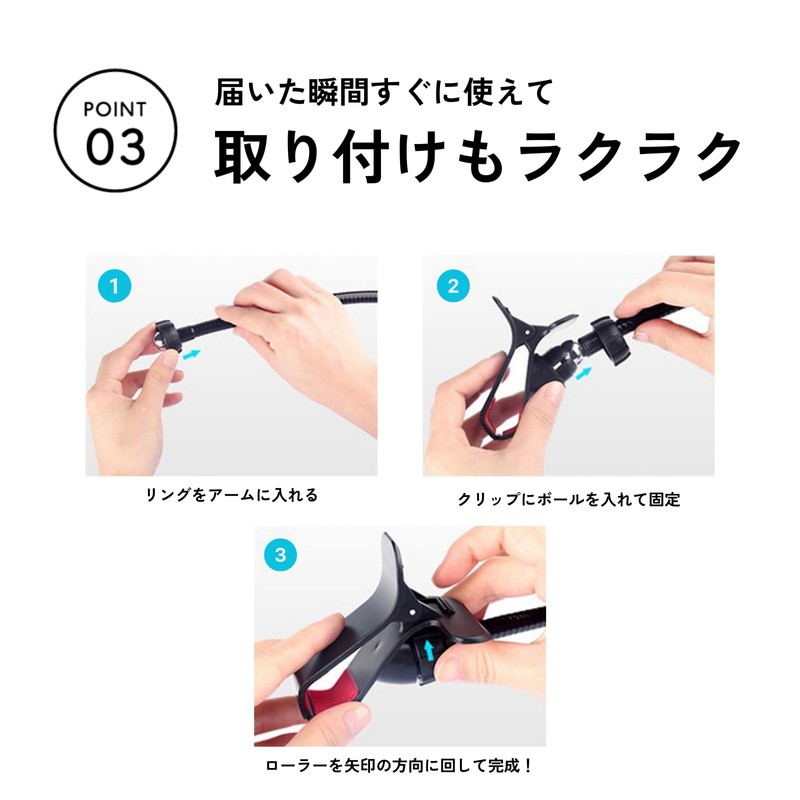 POINT
03

届いた瞬間すぐに使えて
取り付けもラクラク

1

リングをアームに入れる

2

クリップにボールを入れて固定

3

ローラーを矢印の方向に回して完成！