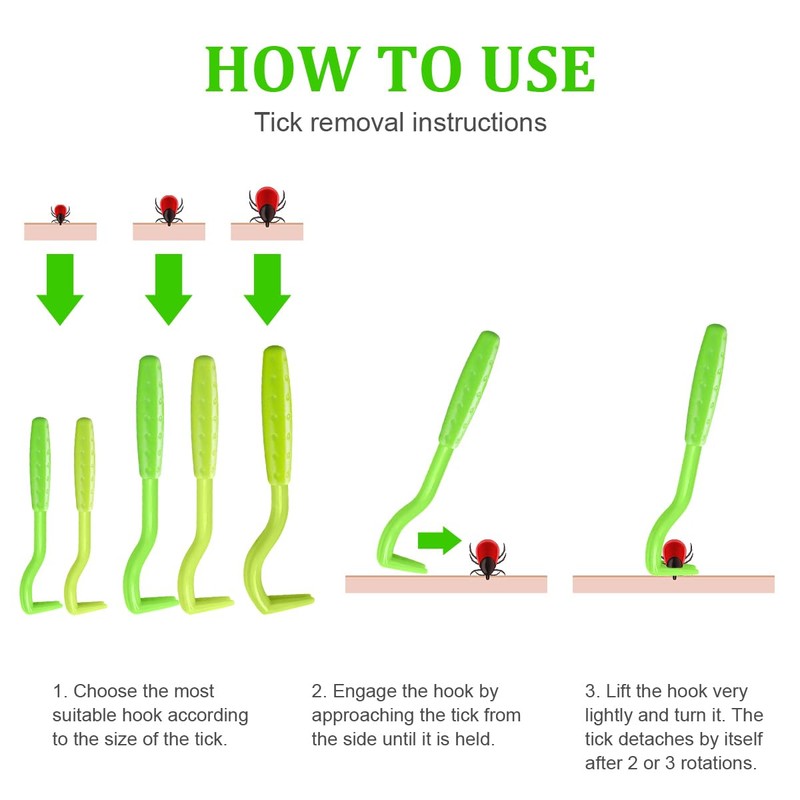 HOW TO USE

Tick removal instructions

1. Choose the most suitable hook according to the size of the tick.

2. Engage the hook by approaching the tick from the side until it is held.

3. Lift the hook very lightly and turn it. The tick detaches by itself after 2 or 3 rotations.