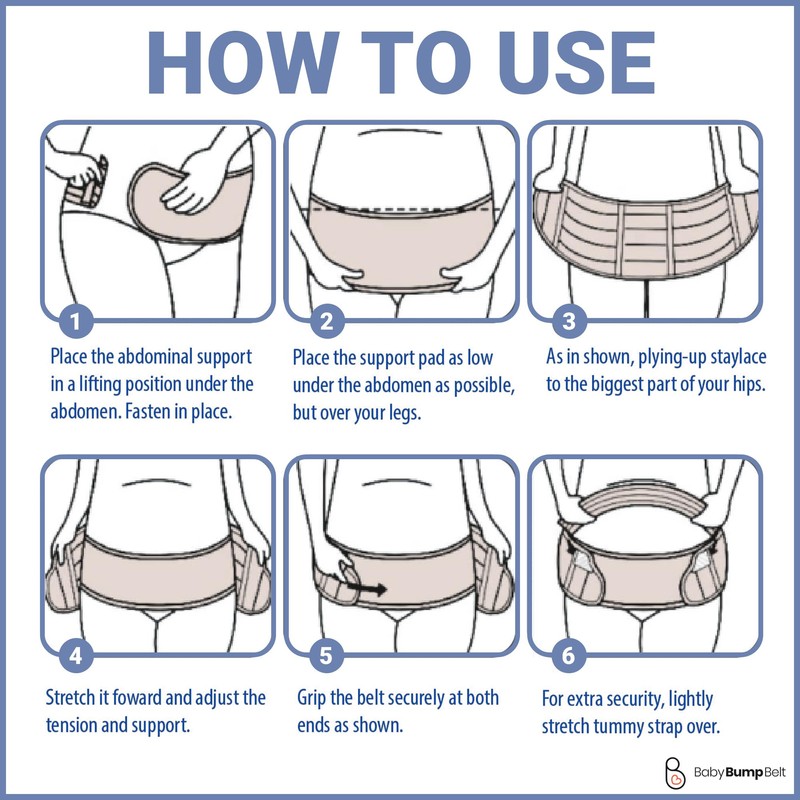 HOW TO USE

1

Place the abdominal support in a lifting position under the abdomen. Fasten in place.

2

Place the support pad as low under the abdomen as possible, but over your legs.

3

As in shown, plying-up staylace to the biggest part of your hips.

4

Stretch it foward and adjust the tension and support.

5

Grip the belt securely at both ends as shown.

6

For extra security, lightly stretch tummy strap over.

BabyBumpBelt