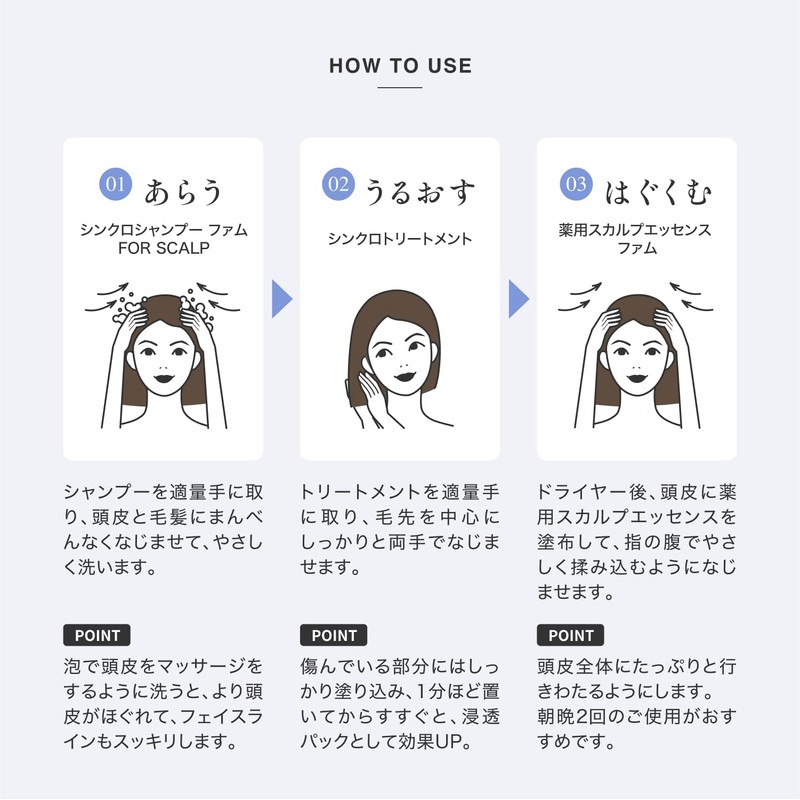 HOW TO USE

01 あらう
シンクロシャンプー ファム FOR SCALP

シャンプーを適量手に取り、頭皮と毛髪にまんべんなくなじませて、やさしく洗います。

POINT
泡で頭皮をマッサージをするように洗うと、より頭皮がほぐれて、フェイスラインもスッキリします。

02 うるおす
シンクロトリートメント

トリートメントを適量手に取り、毛先を中心にしっかりと両手でなじませます。

POINT
傷んでいる部分にはしっかり塗り込み、1分ほど置いてからすすぐと、浸透パックとして効果UP。

03 はぐくむ
薬用スカルプエッセンス ファム

ドライヤー後、頭皮に薬用スカルプエッセンスを塗布して、指の腹でやさしく揉み込むようになじませます。

POINT
頭皮全体にたっぷりと行きわたるようにします。朝晩2回のご使用がおすすめです。