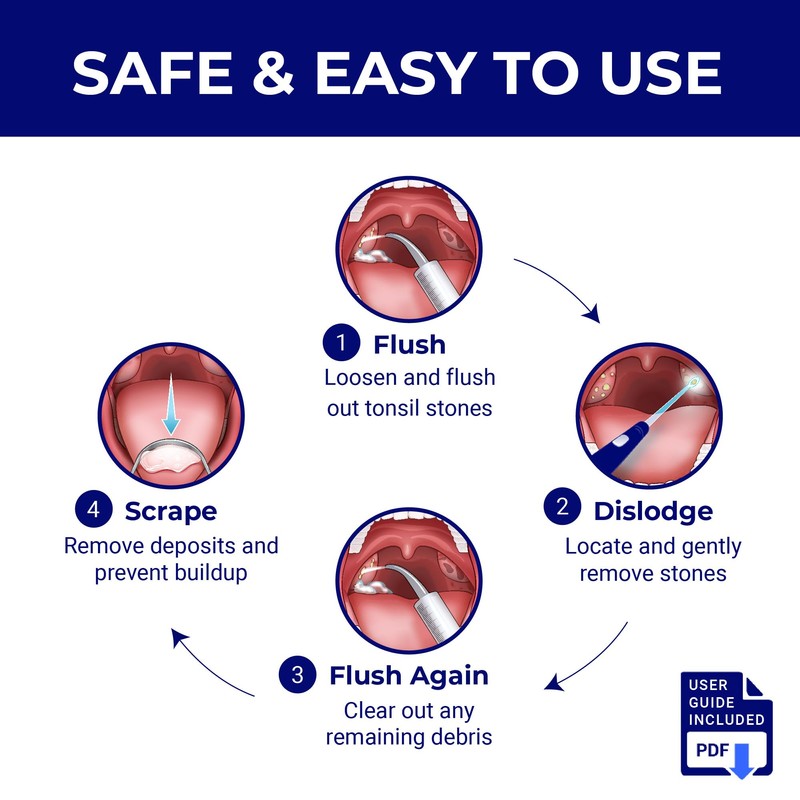 SAFE & EASY TO USE

1 Flush
Loosen and flush out tonsil stones

2 Dislodge
Locate and gently remove stones

3 Flush Again
Clear out any remaining debris

4 Scrape
Remove deposits and prevent buildup

USER GUIDE INCLUDED
PDF