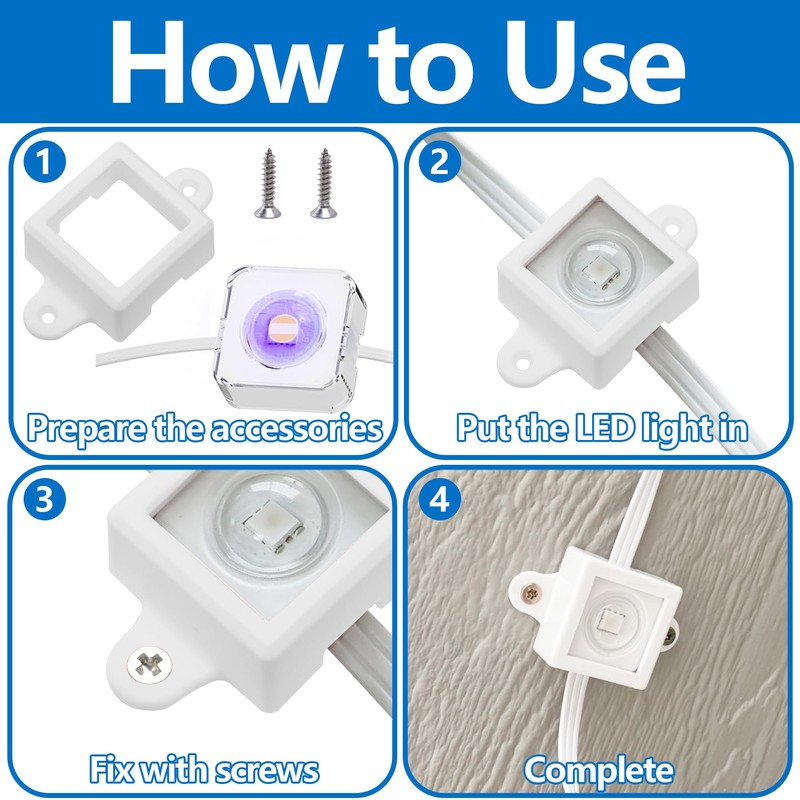 How to Use

1
Prepare the accessories

2
Put the LED light in

3
Fix with screws

4
Complete