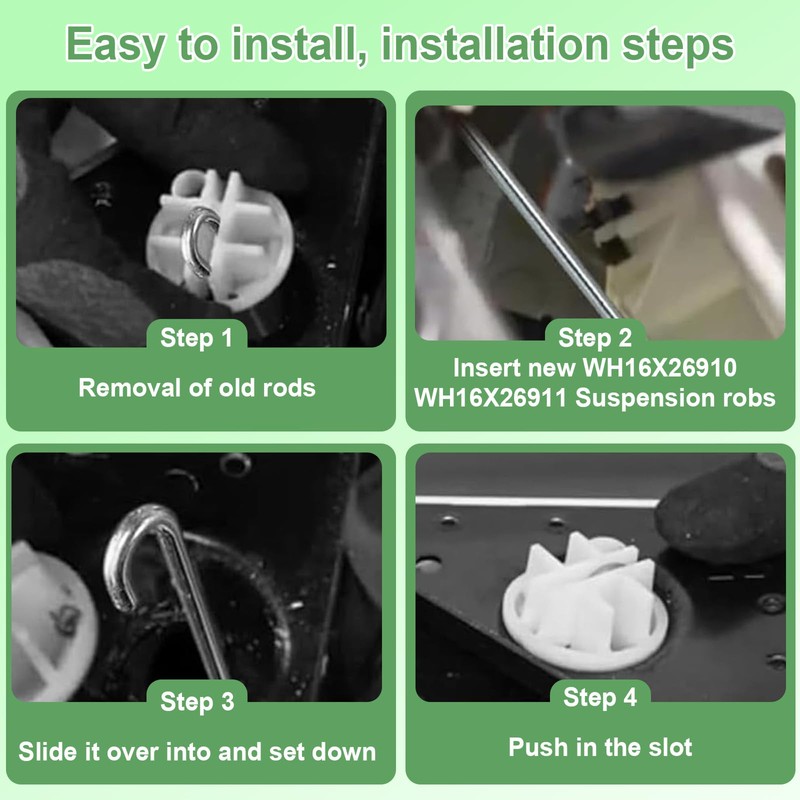 Easy to install, installation steps

Step 1

Removal of old rods

Step 2

Insert new WH16X26910 WH16X26911 Suspension robs

Step 3

Slide it over into and set down

Step 4

Push in the slot