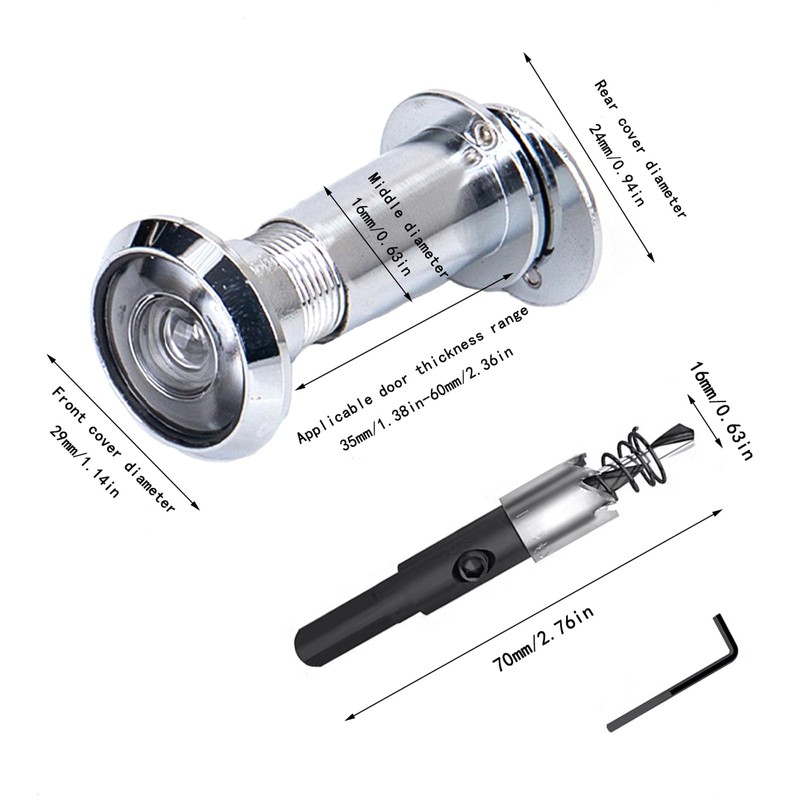 Rear cover diameter
24mm/0.94in

Middle diameter
16mm/0.63in

Applicable door thickness range
35mm/1.38in-60mm/2.36in

Front cover diameter
29mm/1.14in

16mm/0.63in

70mm/2.76in