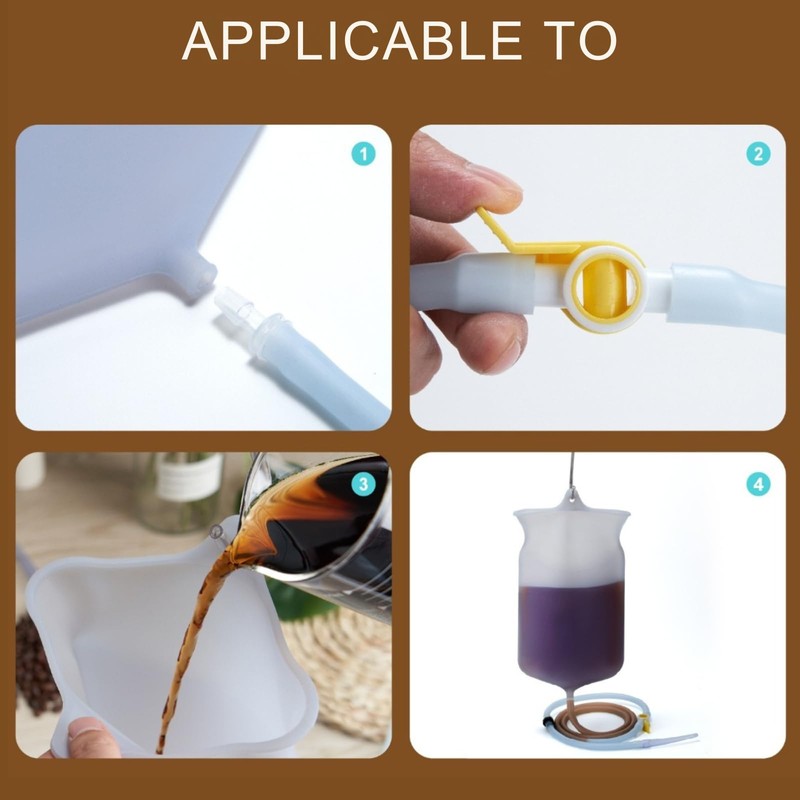 APPLICABLE TO

1

2

3

4