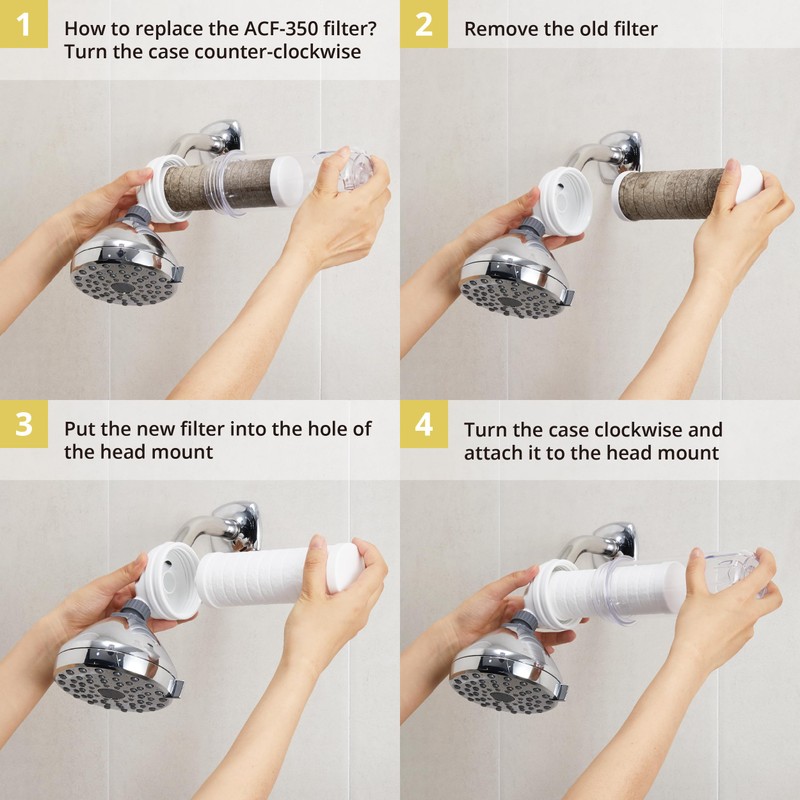 1 How to replace the ACF-350 filter? Turn the case counter-clockwise

2 Remove the old filter

3 Put the new filter into the hole of the head mount

4 Turn the case clockwise and attach it to the head mount